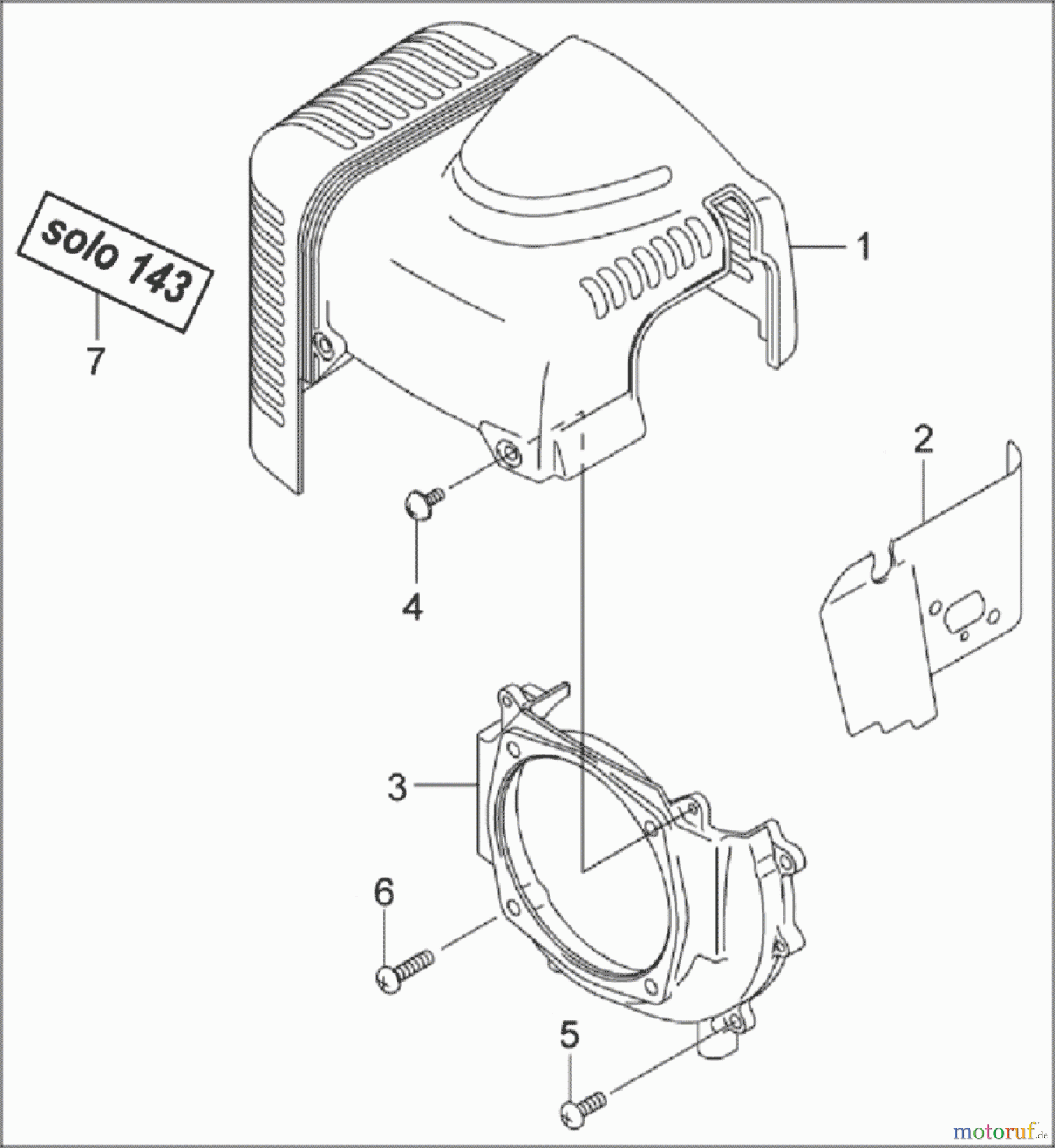 solo 143

7

1

2

4

3

6

5

motoruf.de