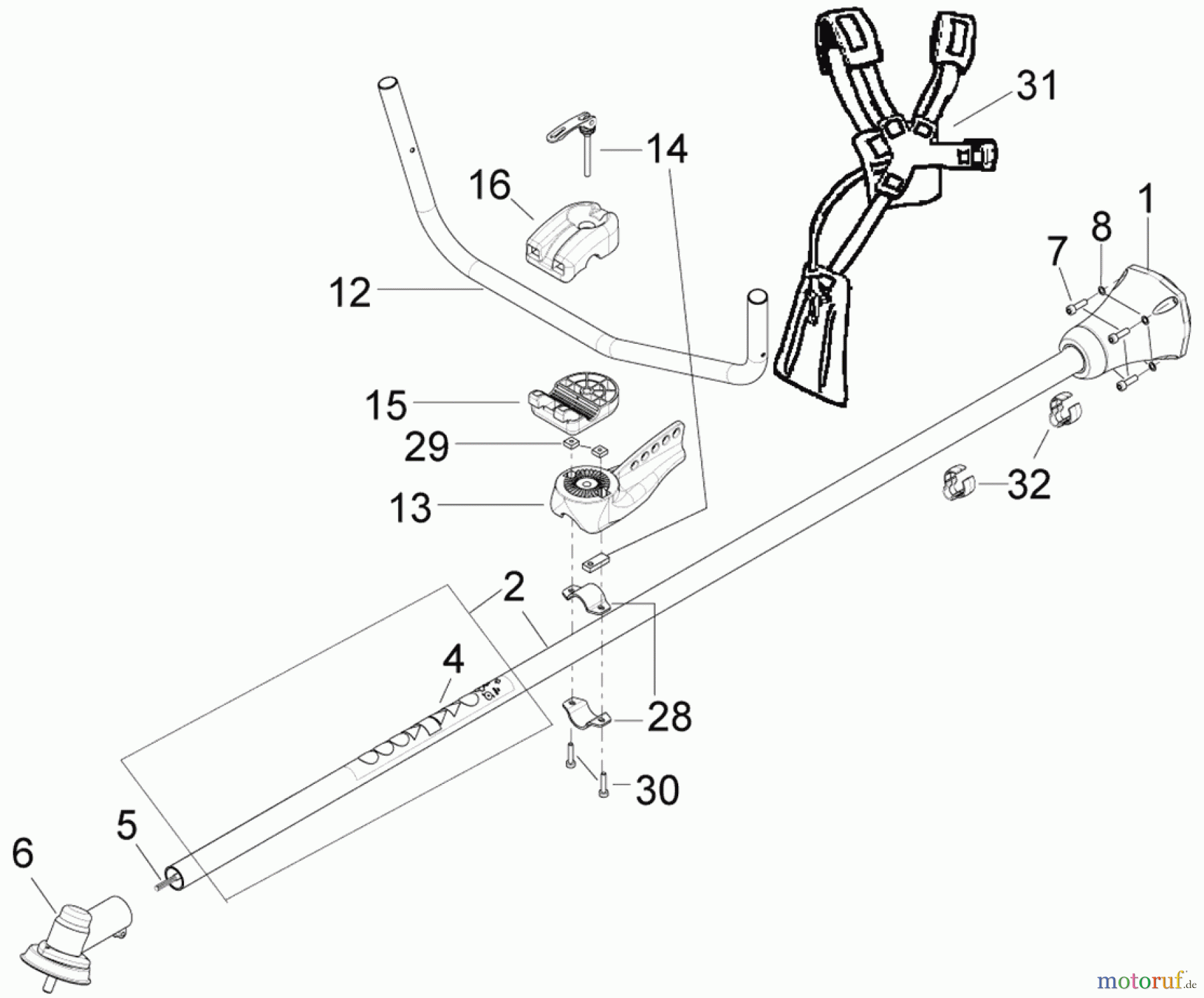 31
14
16
1
8
7
12
15
29
32
13
2
4
28
30
5
6
motoruf.de