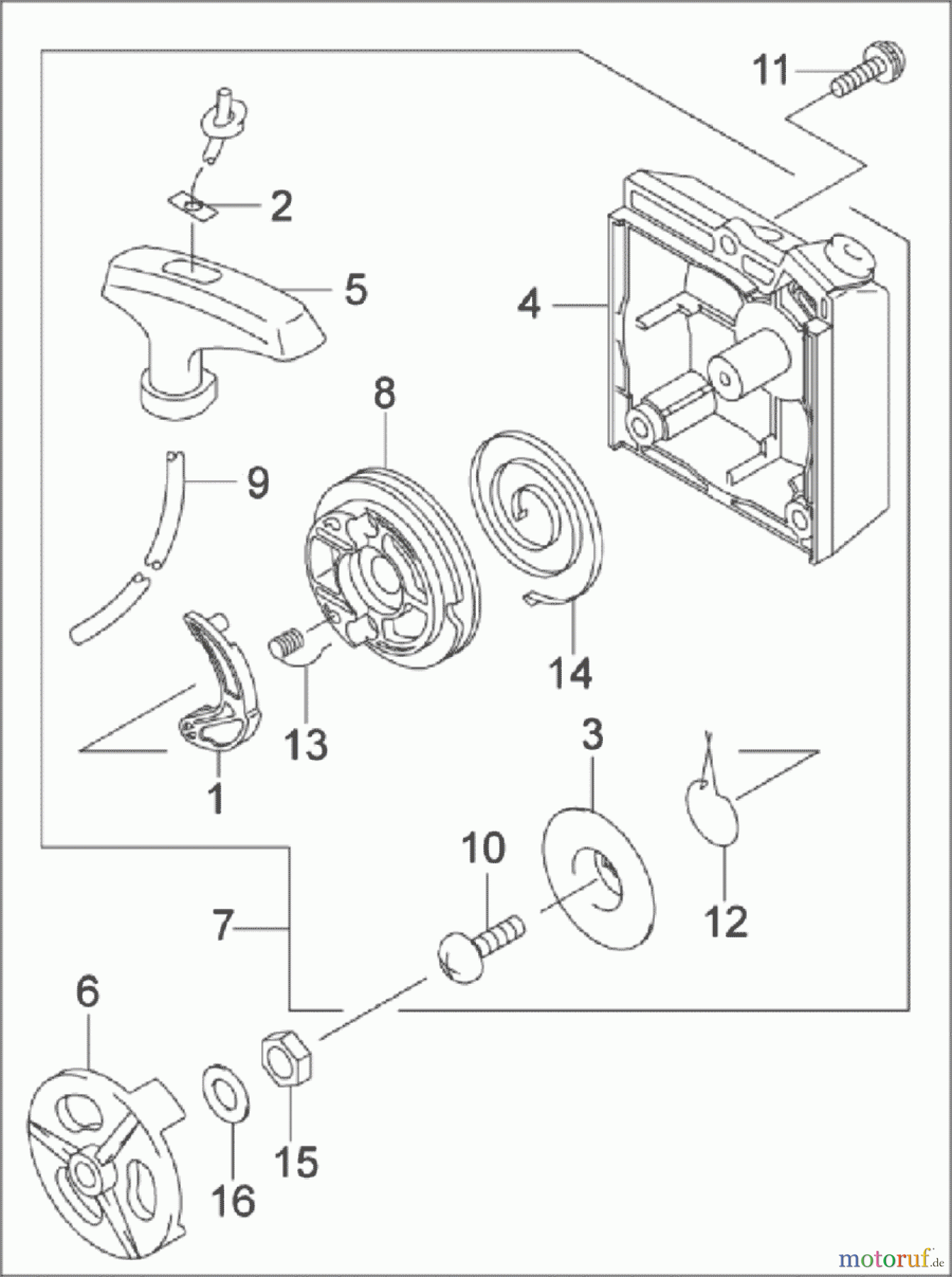 11
2
5
4
8
9
14
13
1
3
12
10
7
6
15
16
motoruf.de