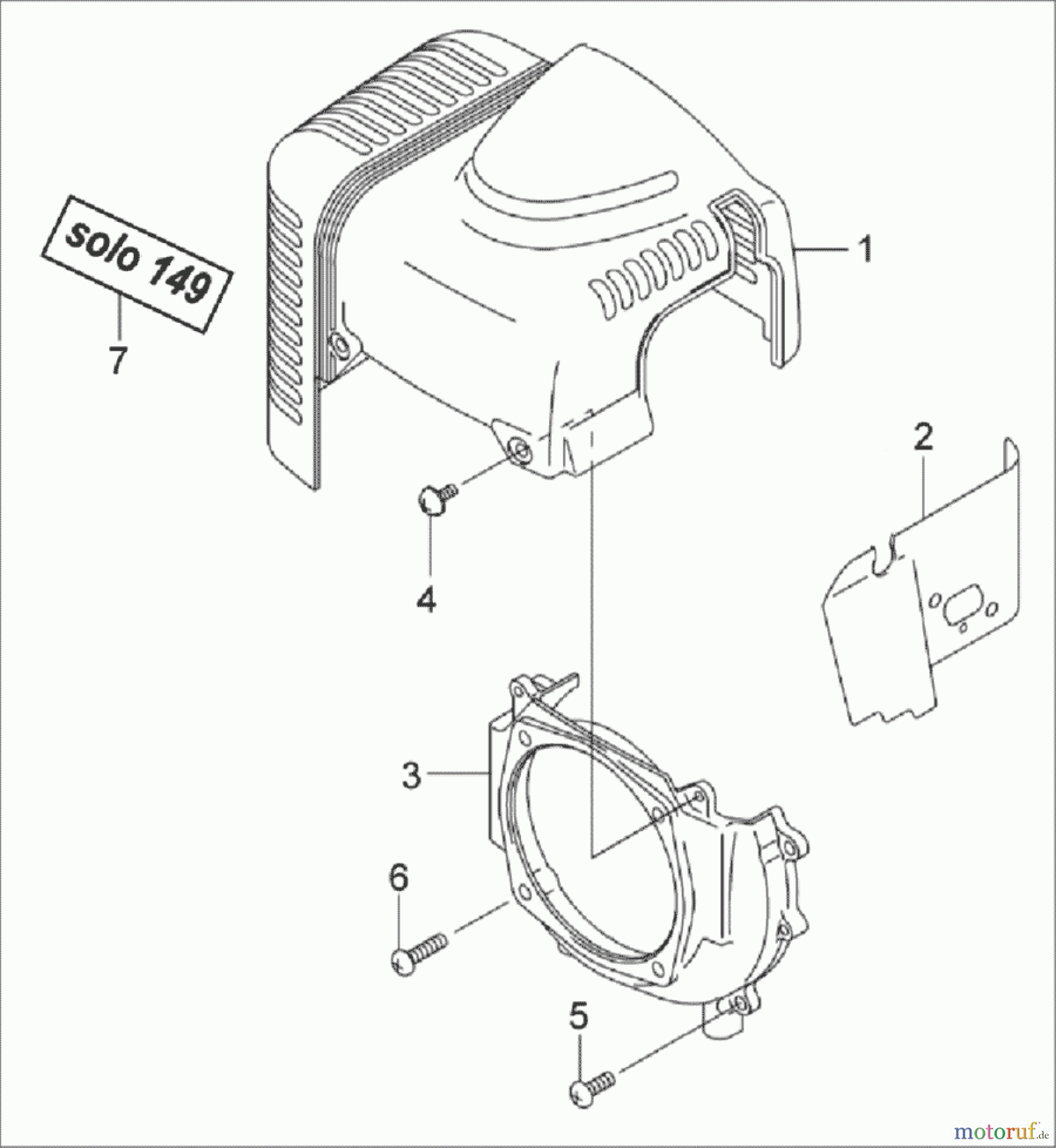 solo 149

7

1

2

4

3

6

5

motoruf.de