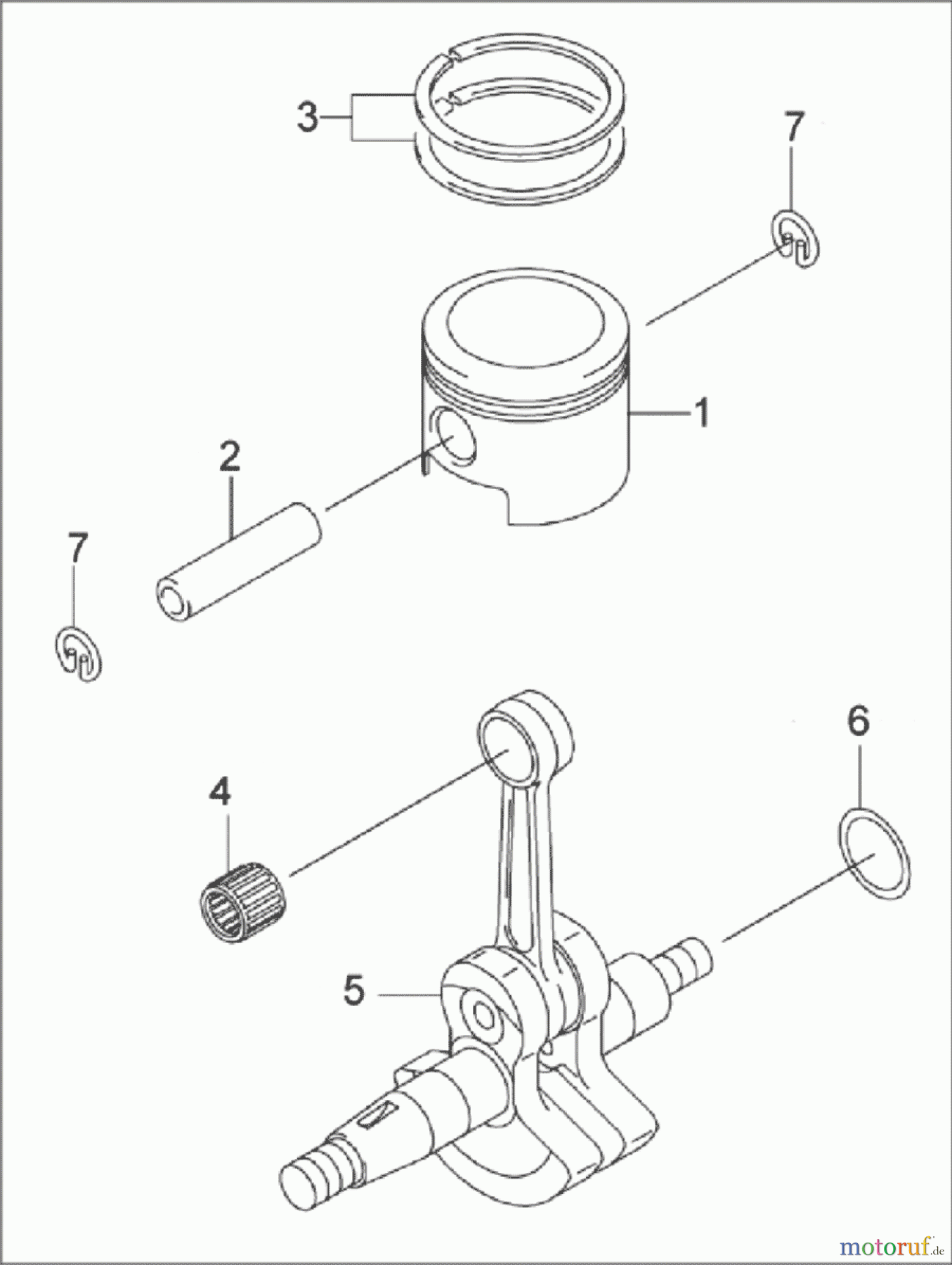 3
7
1
2
7
6
4
5
motoruf.de