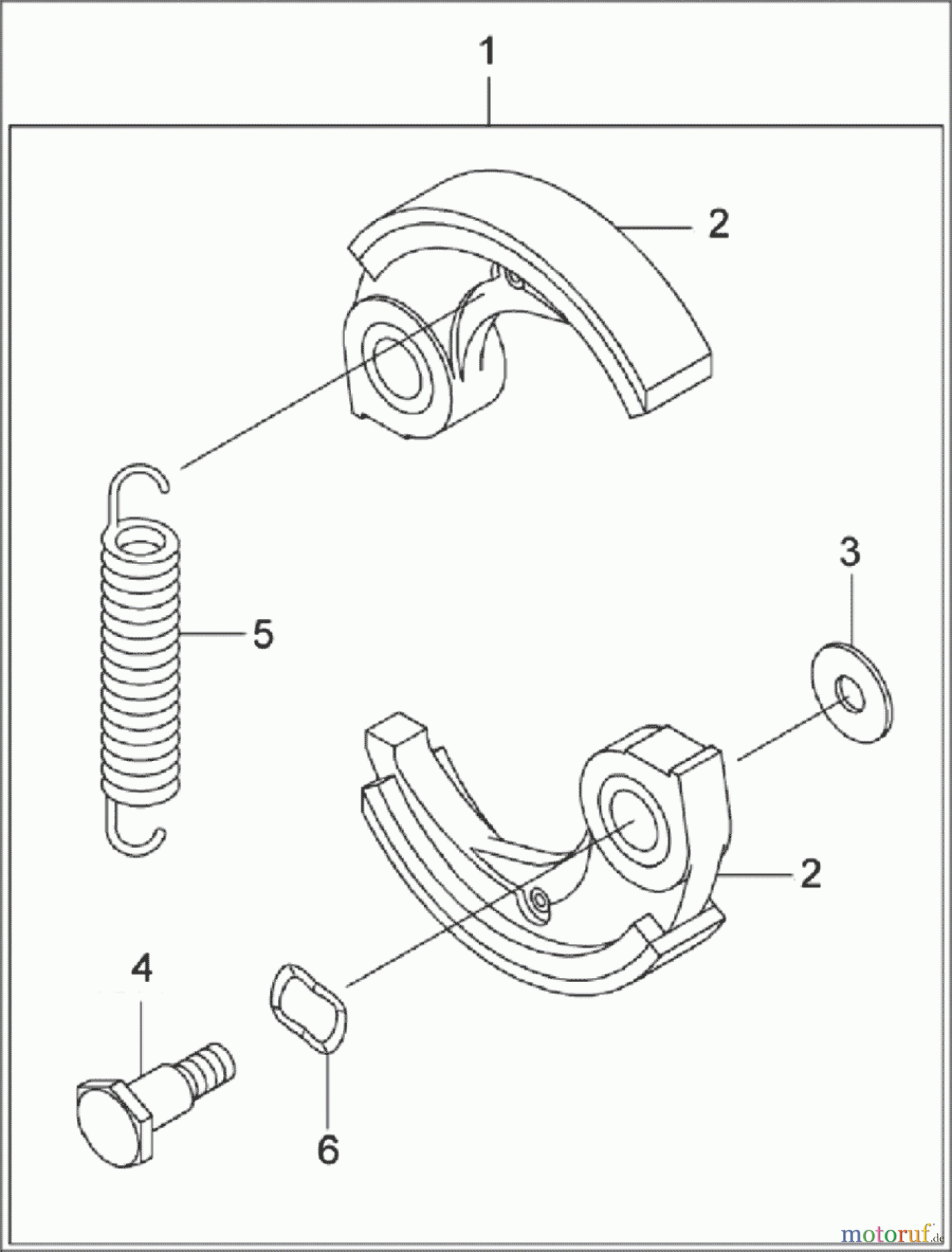 1

2

5

3

2

4

6

motoruf.de