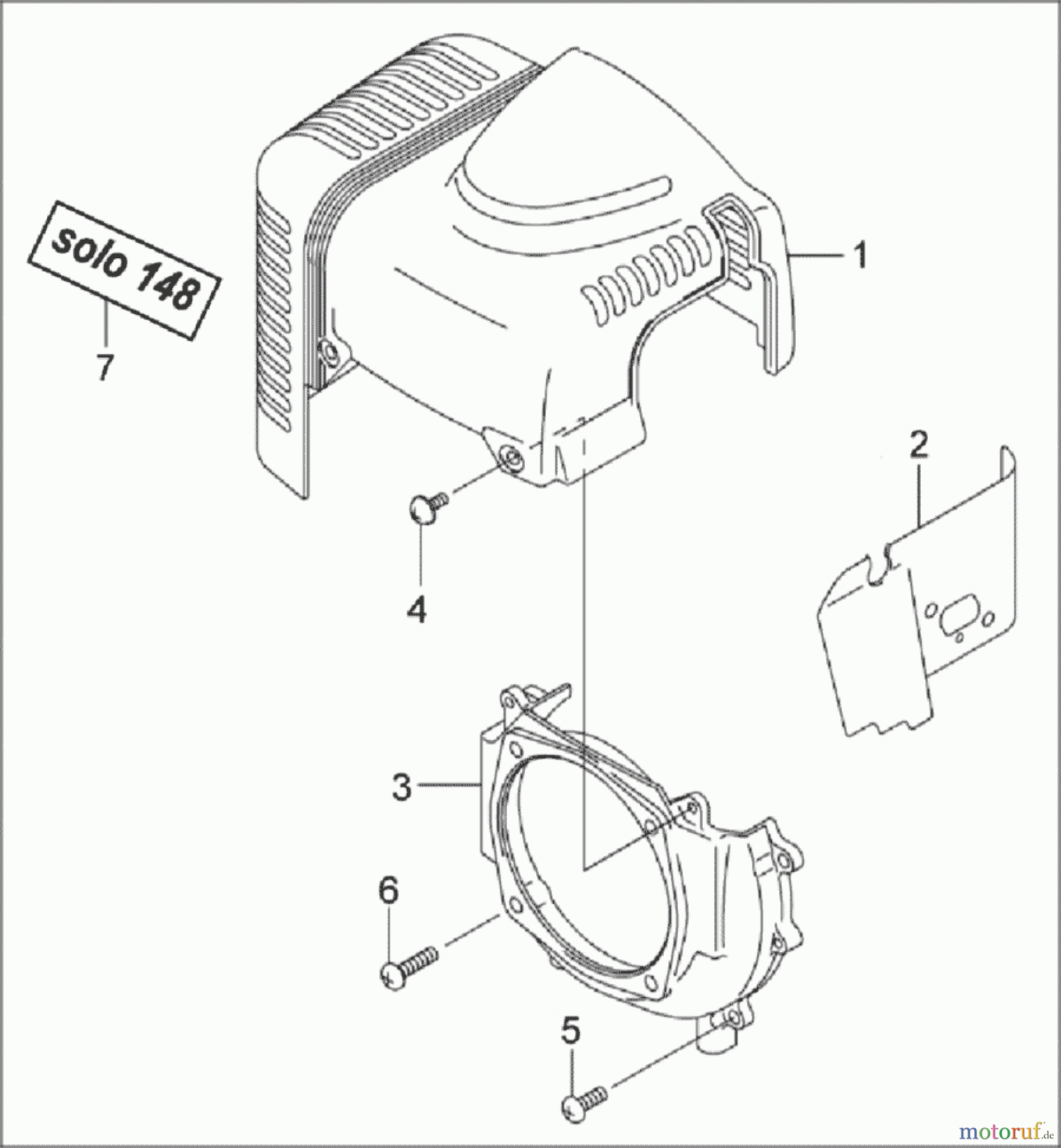 solo 148

7

1

2

4

3

6

5

motoruf.de