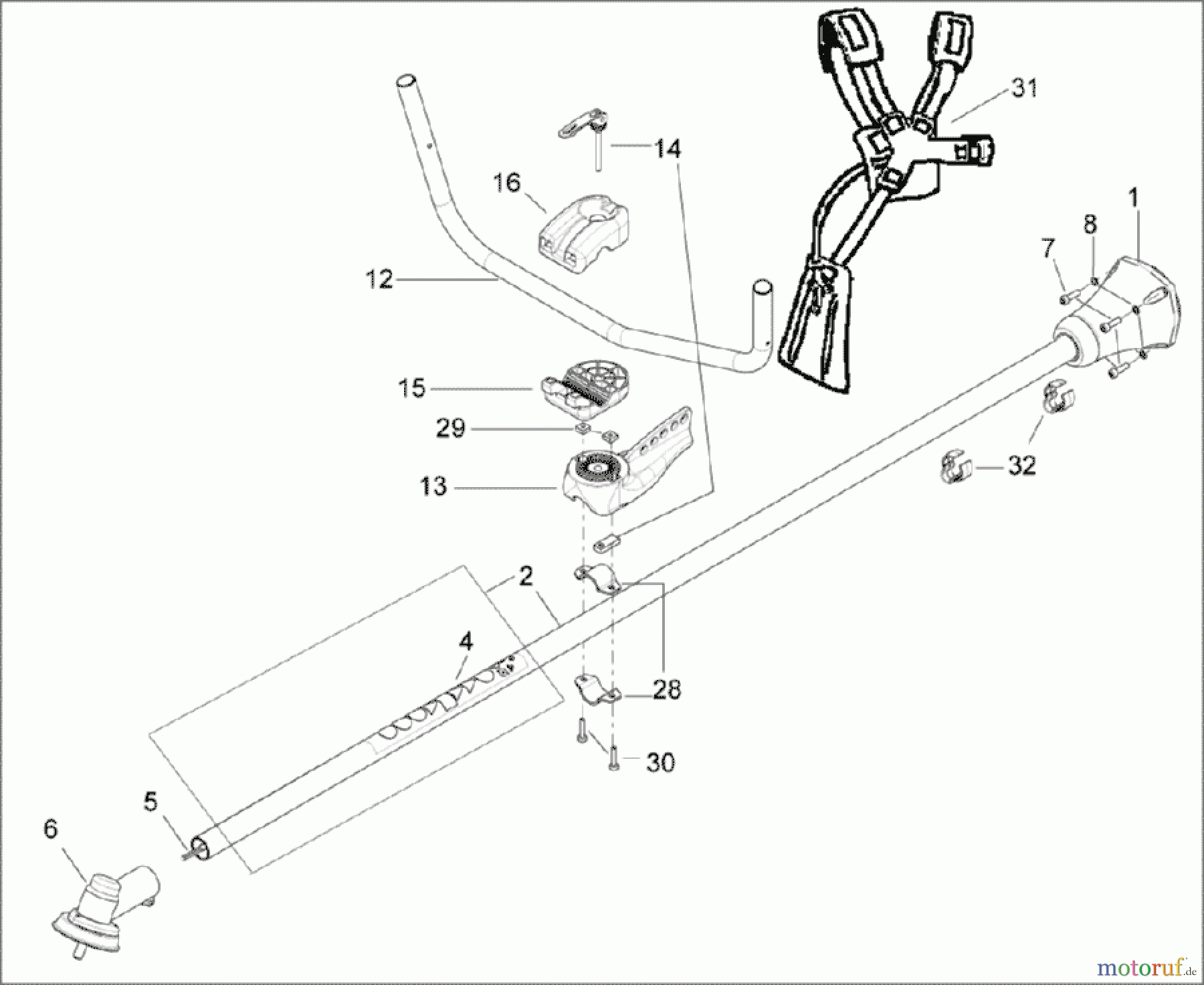 31
14
16
1
8
7
12
15
29
32
13
2
4
28
30
5
6
motoruf.de