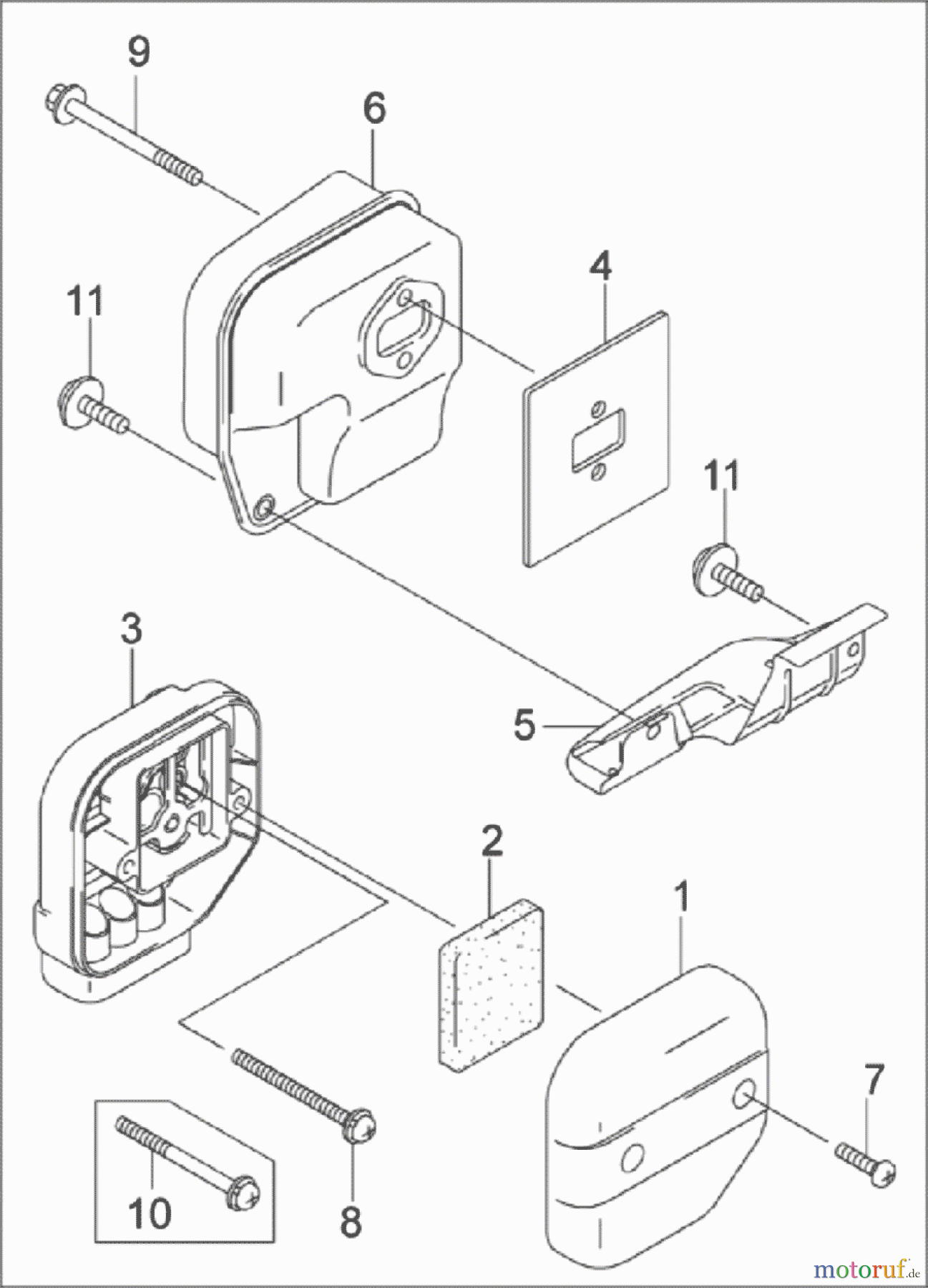 9
6
11
4
11
3
5
2
1
7
10
8
motoruf.de