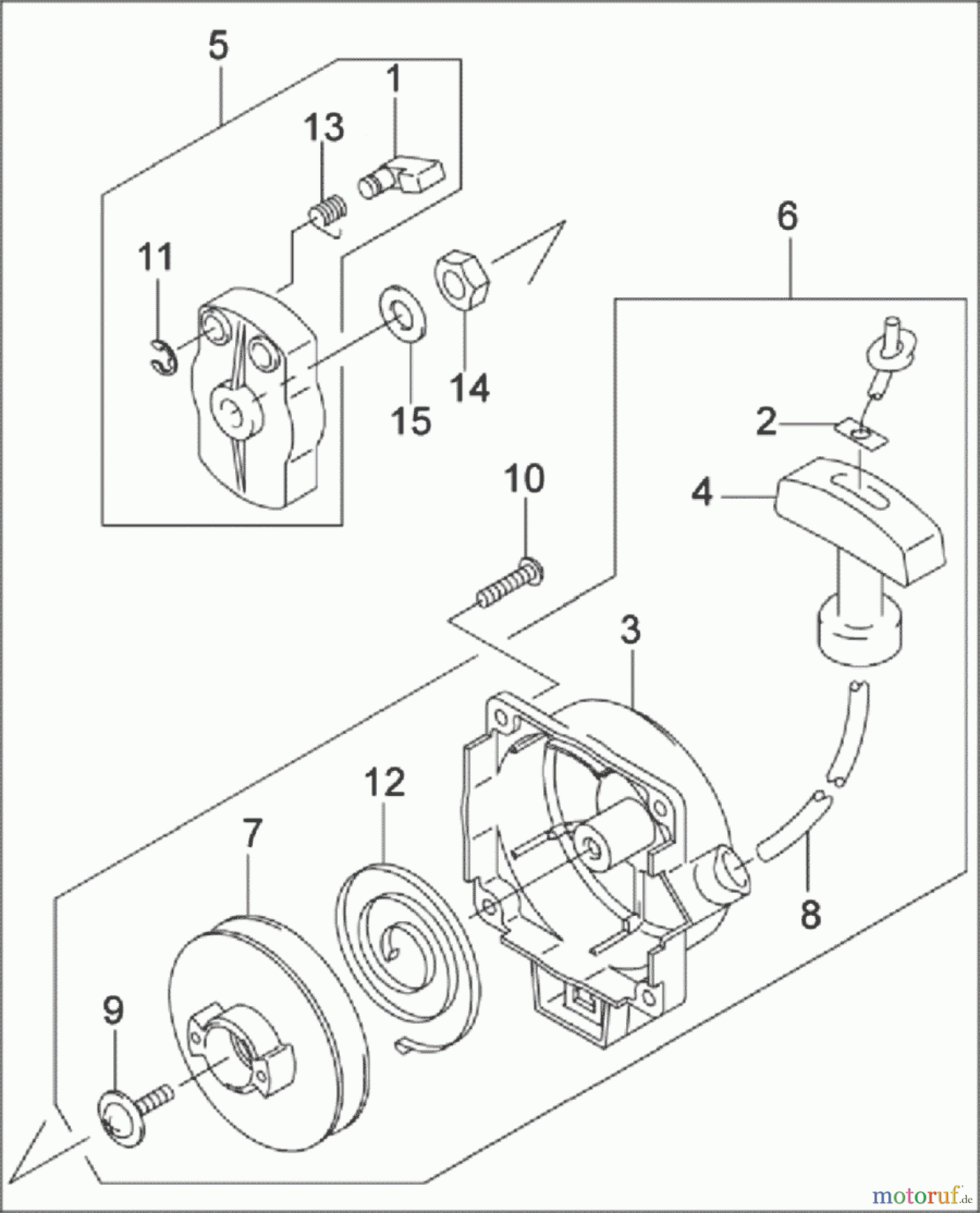 5
1
13
11
15
14
6
2
4
10
3
12
7
8
9
motoruf.de