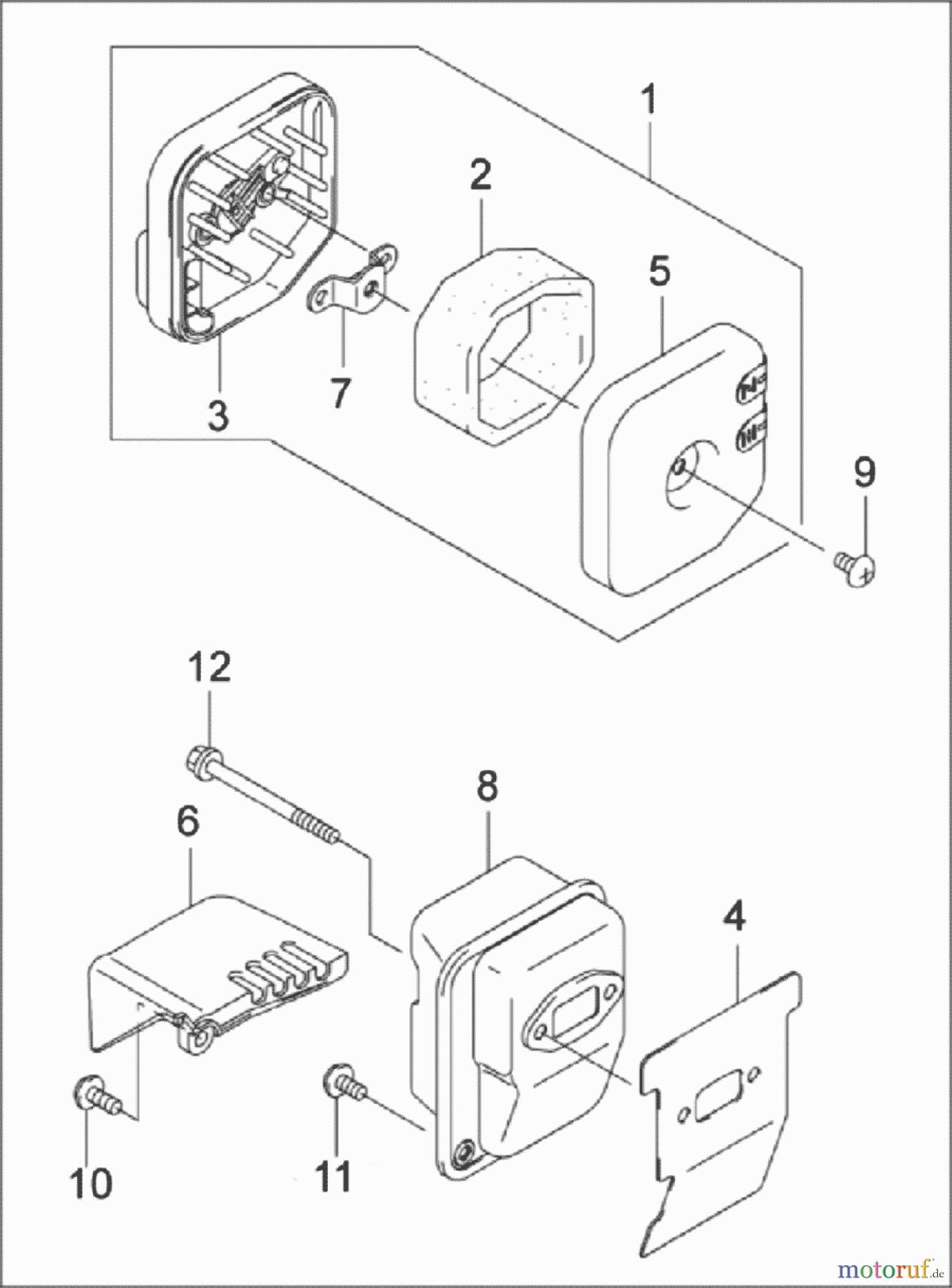 1
2
5
3
7
9
12
8
6
4
10
11
motoruf.de