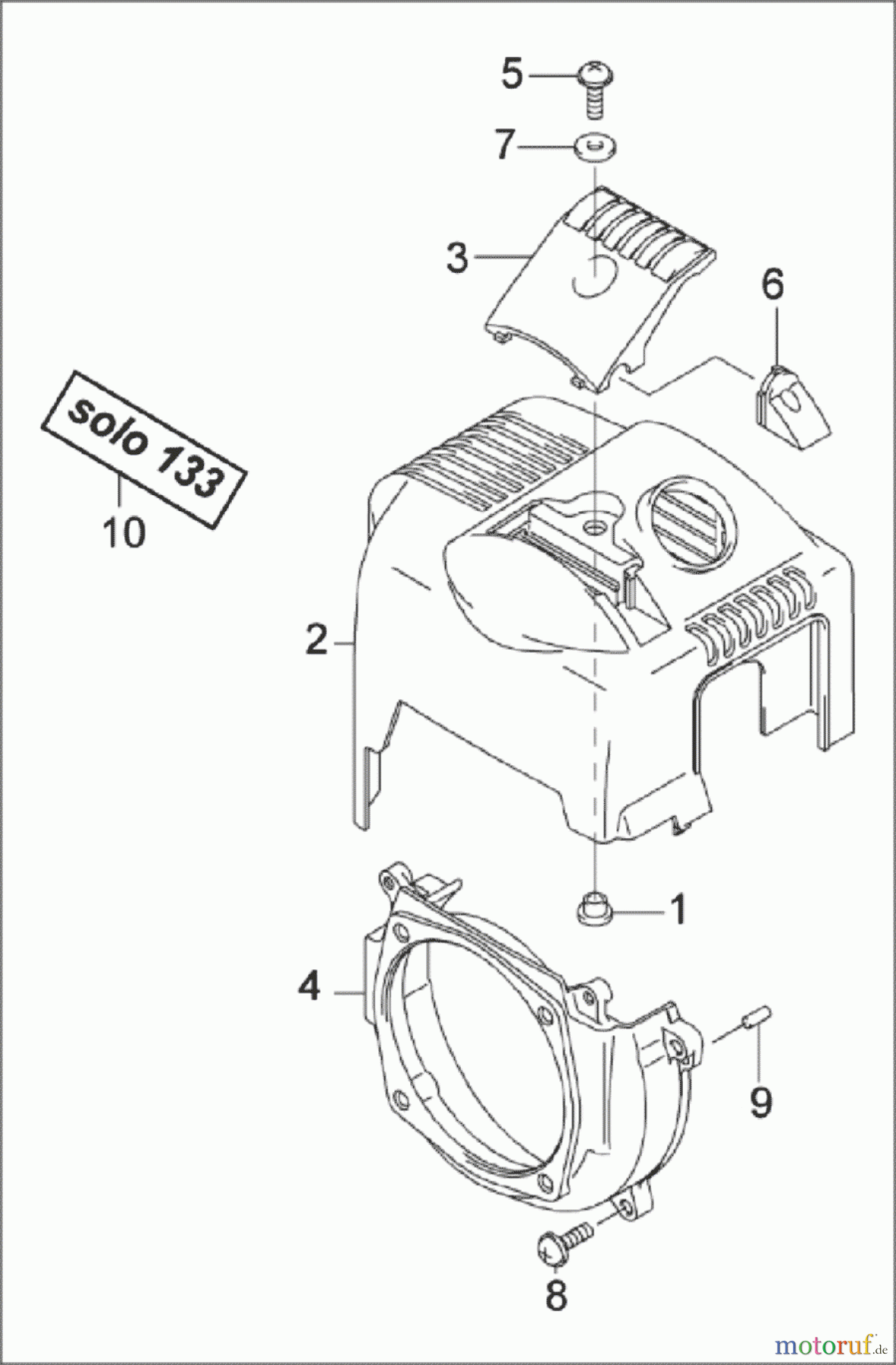 5
7
3
6
solo 133
10
2
1
4
9
8
motoruf.de