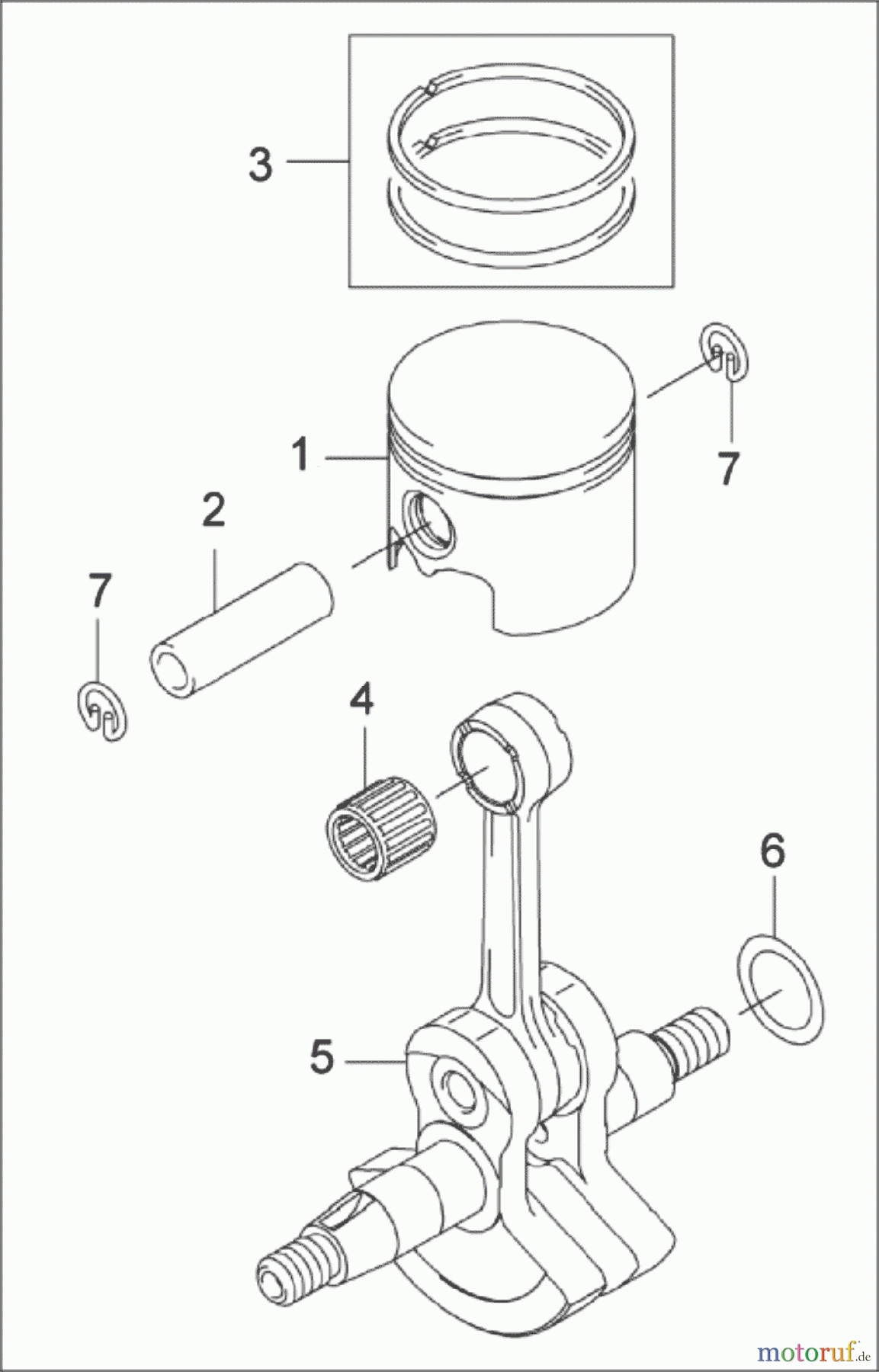 3

1

7

2

7

4

6

5

motoruf.de