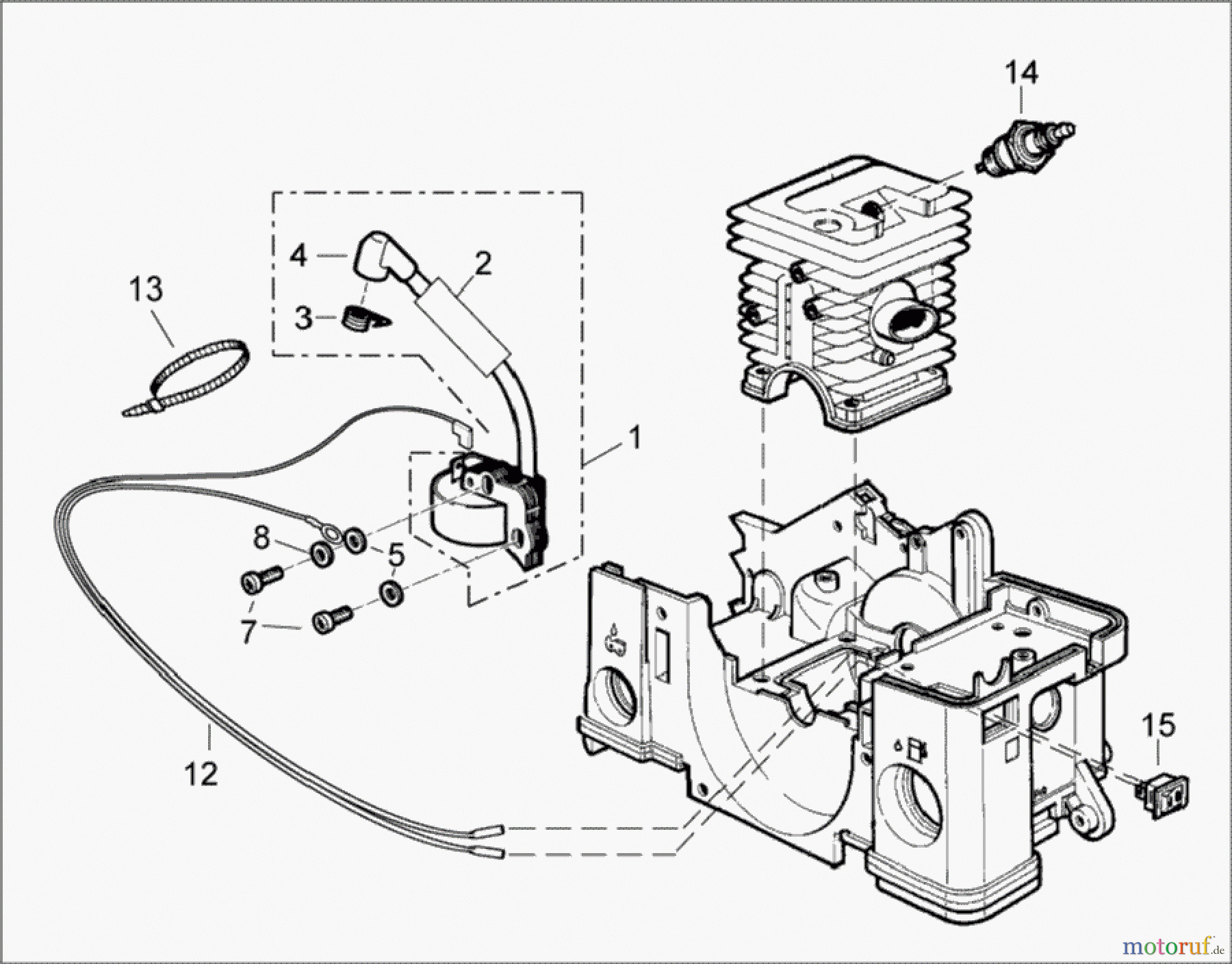 14

4

2

13

3

1

8

5

7

12

15

motoruf.de