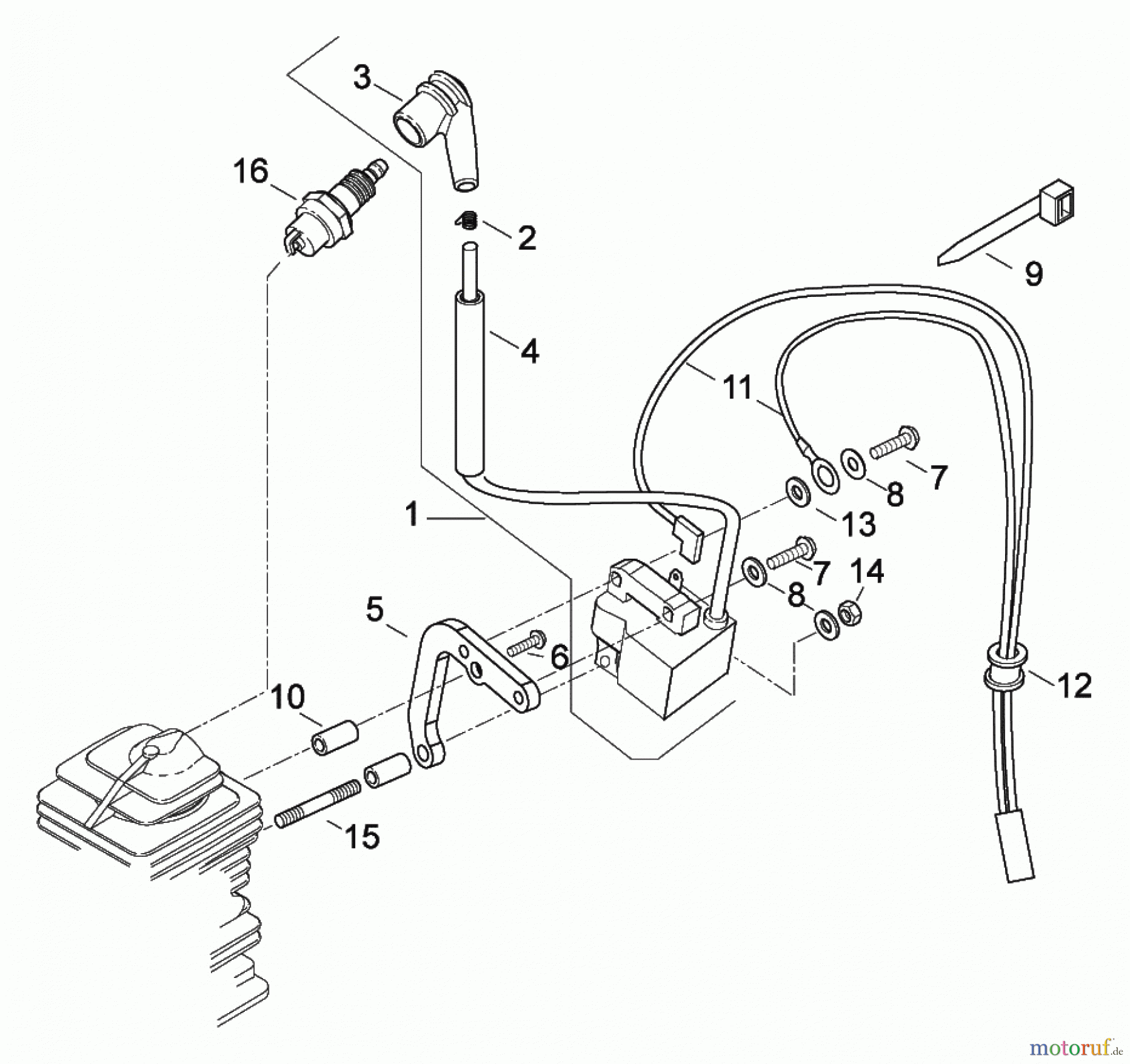 3
16
2
9
4
11
7
8
13
1
7
14
8
5
6
12
10
15
motoruf.de