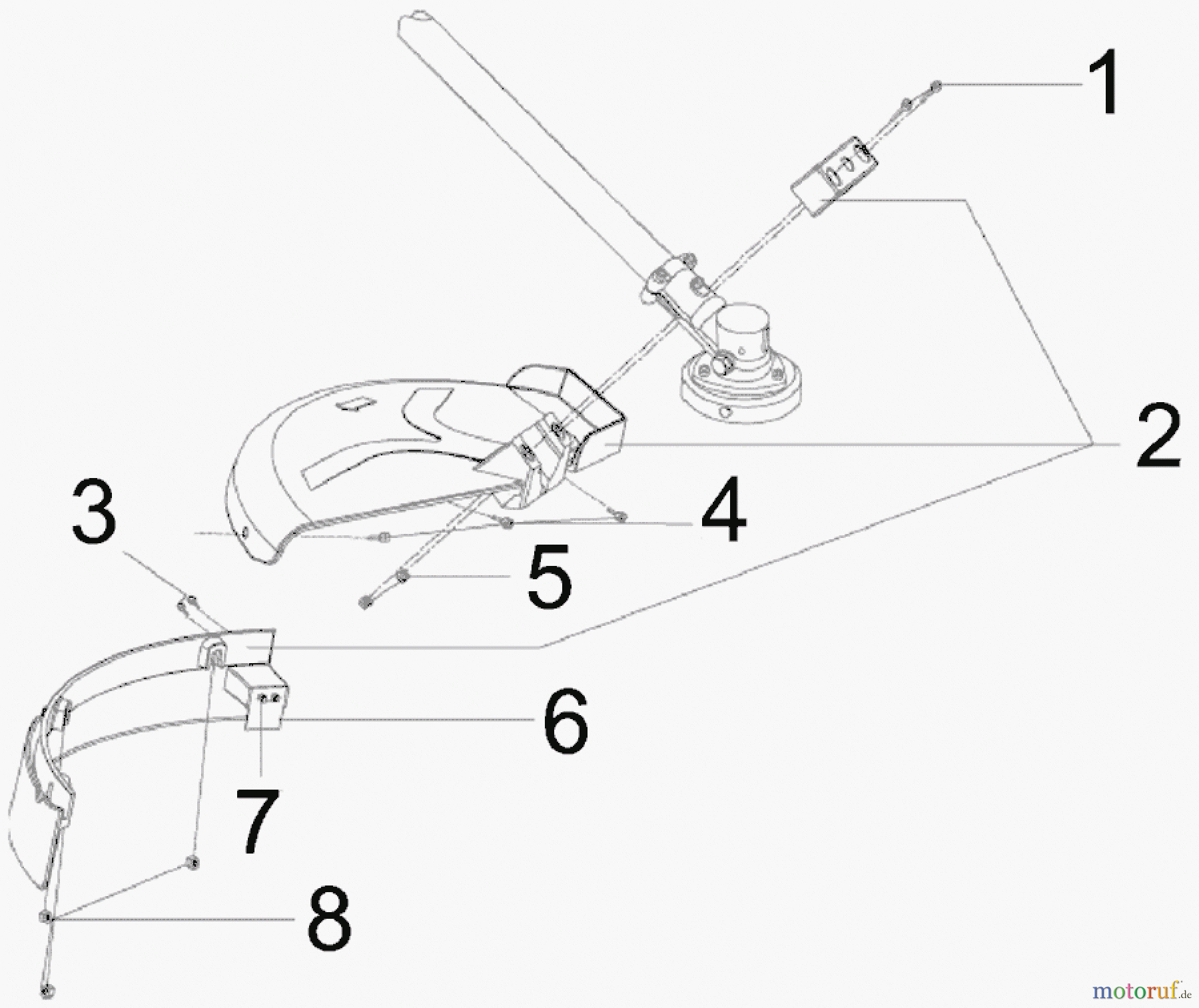 1

2

3

4

5

6

7

8

motoruf.de