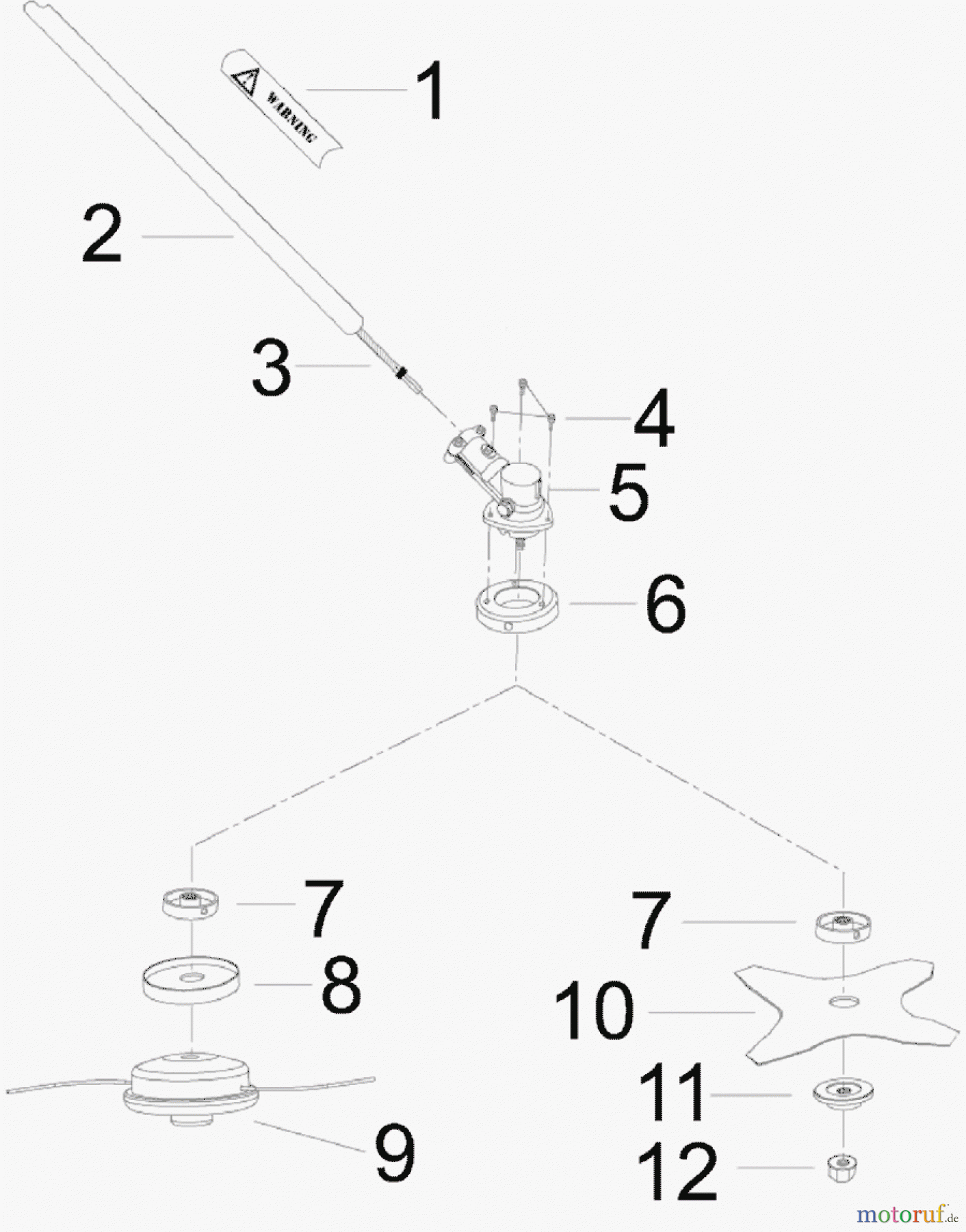 WARNING
1
2
3
4
5
6
7
8
9
7
10
11
12
motoruf.de