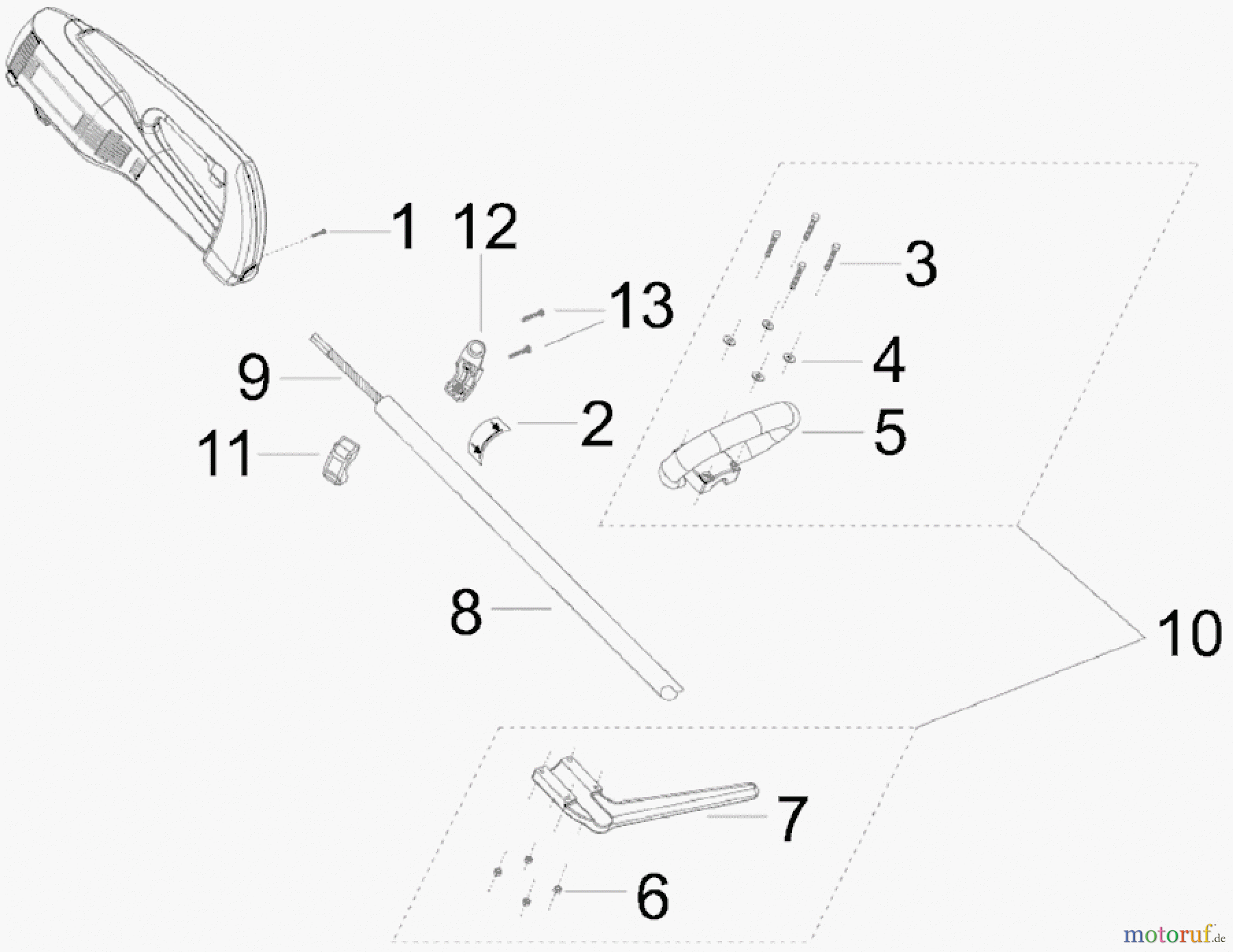 1
12
3
13
4
9
2
5
11
8
10
7
6
motoruf.de