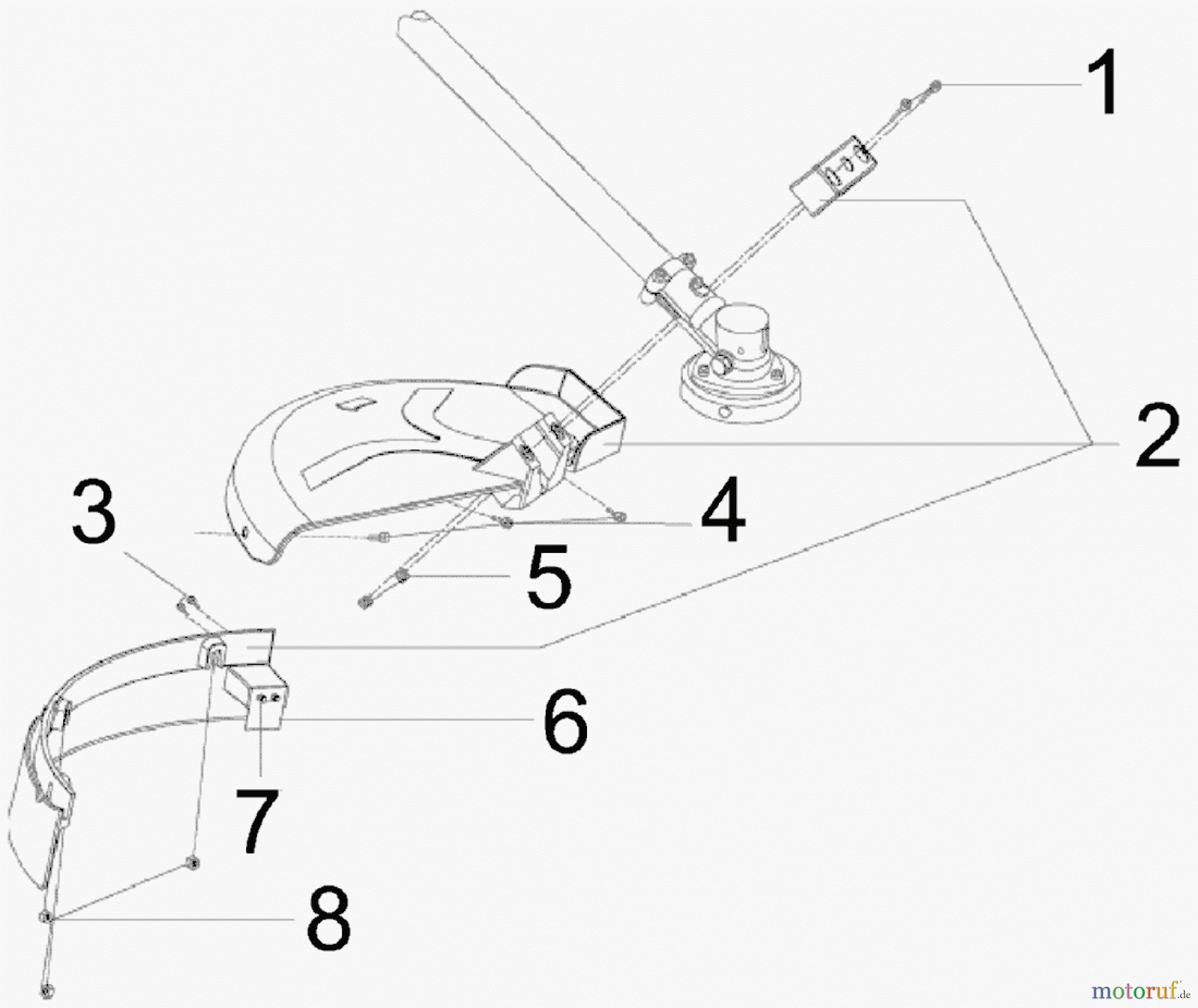 1
2
3
4
5
6
7
8
motoruf.de