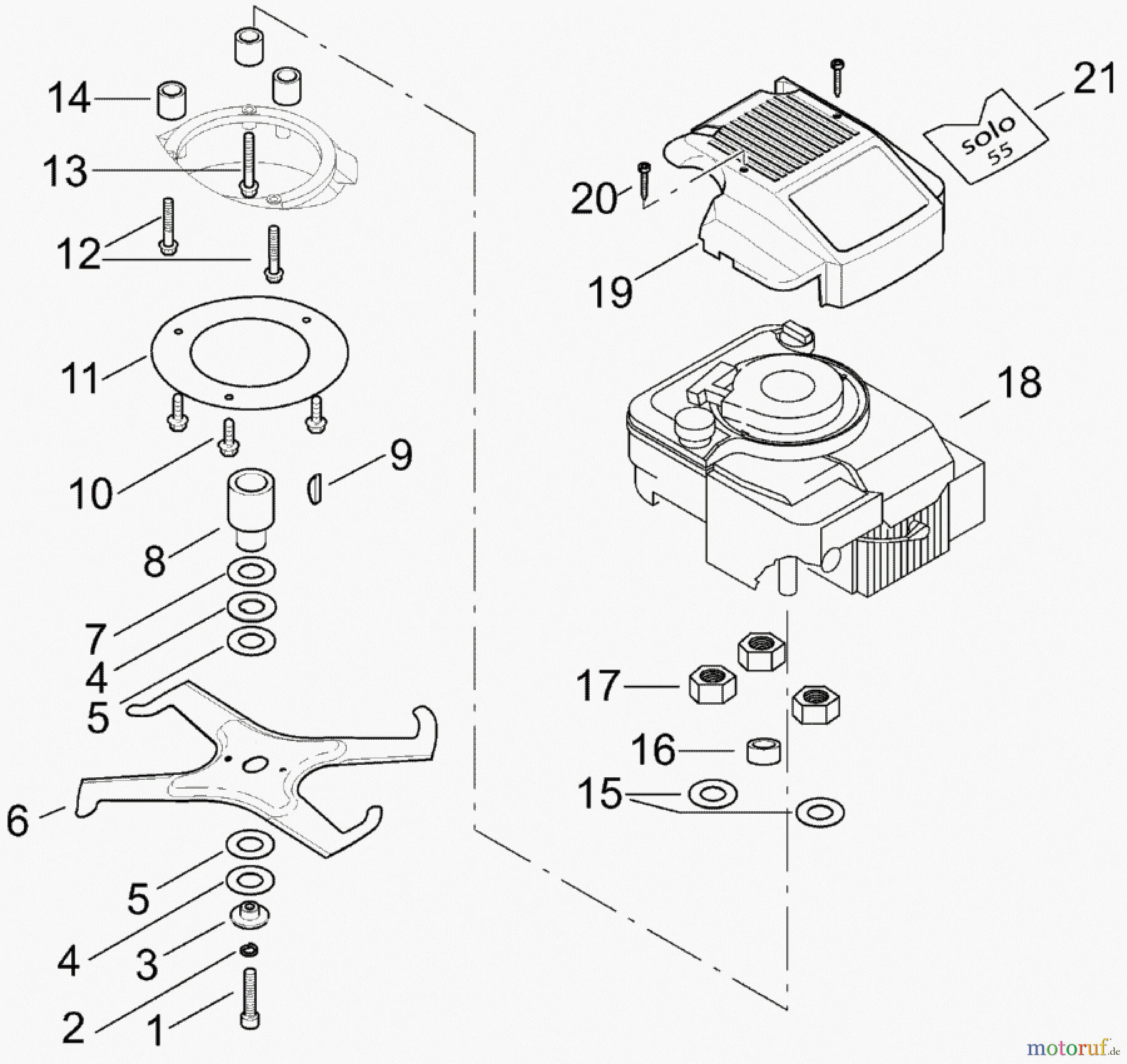 14
13
12
11
10
9
8
7
4
5
6
5
4
3
2
1
21
solo 55
20
19
18
17
16
15
motoruf.de