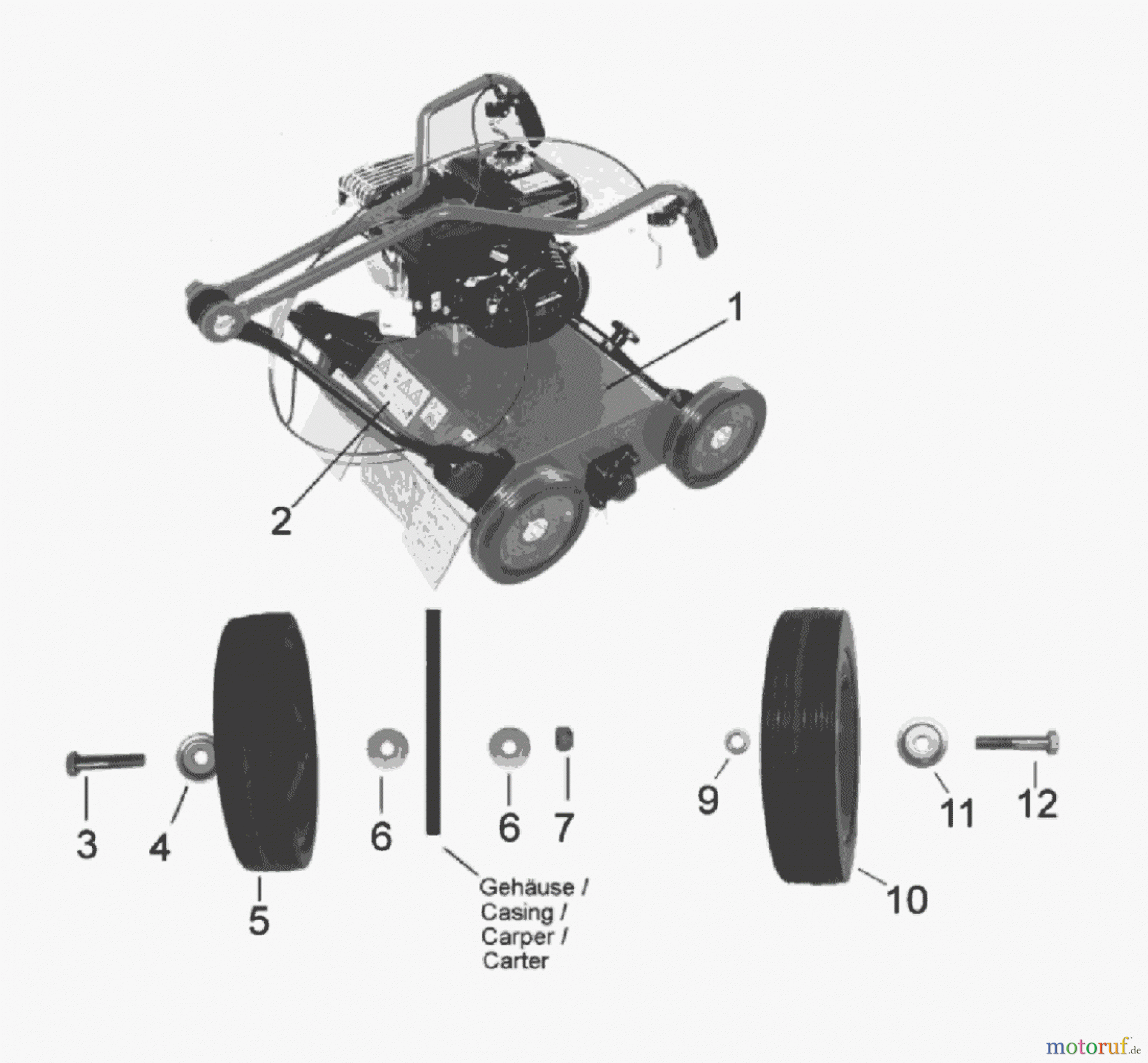 1
2
3
4
5
6
6
7
Gehäuse / Casing / Carper / Carter
9
10
11
12
motoruf.de