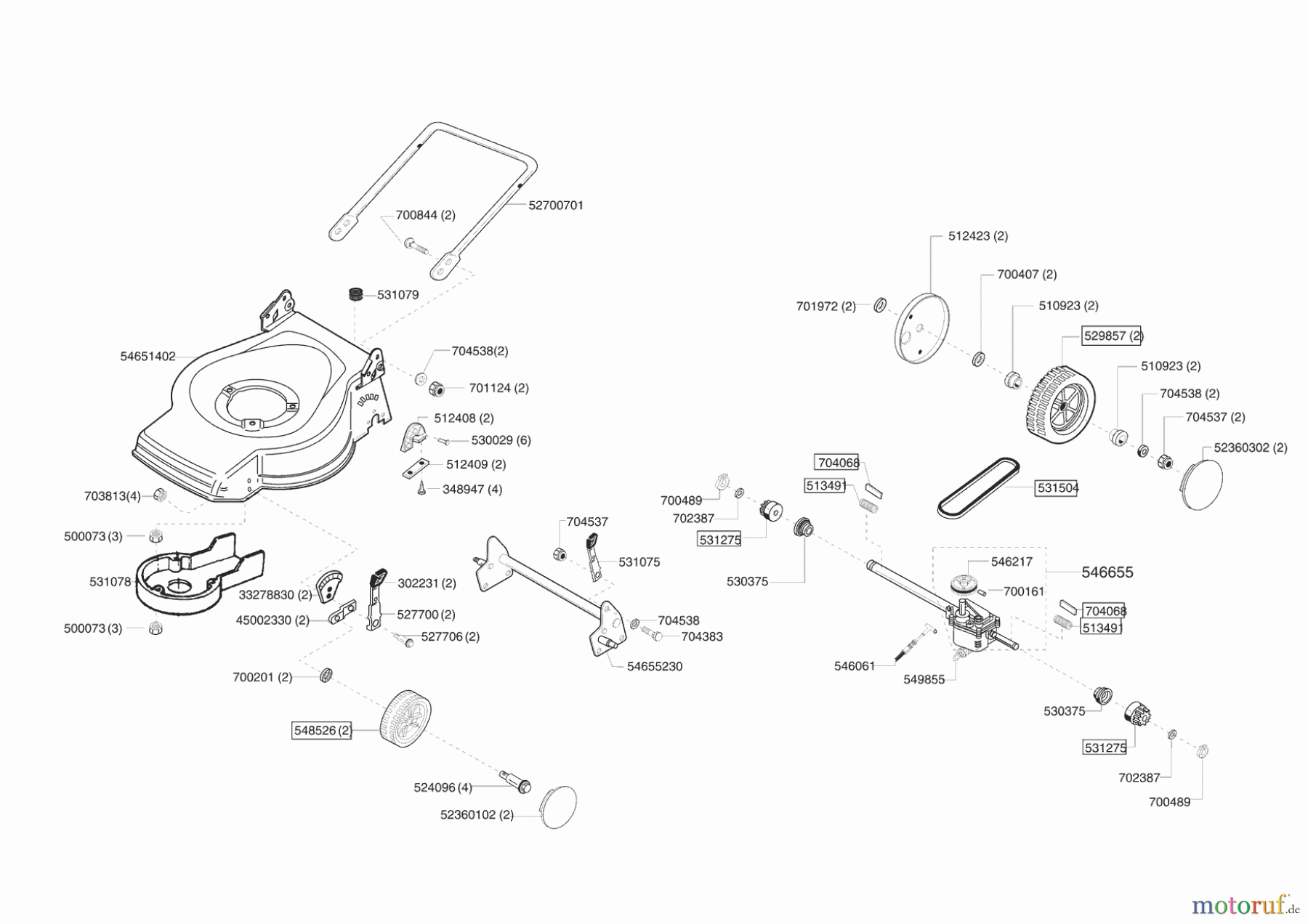 700844 (2)
52700701
531079
54651402
704538(2)
701124 (2)
512408 (2)
530029 (6)
512409 (2)
348947 (4)
703813(4)
500073 (3)
531078
500073 (3)
33278830 (2)
45002330 (2)
302231 (2)
527700 (2)
527706 (2)
700201 (2)
548526 (2)
524096 (4)
52360102 (2)
704537
531075
704538
704383
54655230
512423 (2)
700407 (2)
701972 (2)
510923 (2)
529857 (2)
510923 (2)
704538 (2)
704537 (2)
52360302 (2)
704068
513491
531504
700489
702387
531275
530375
546217
546655
700161
704068
513491
546061
549855
530375
531275
702387
700489
motoruf.de