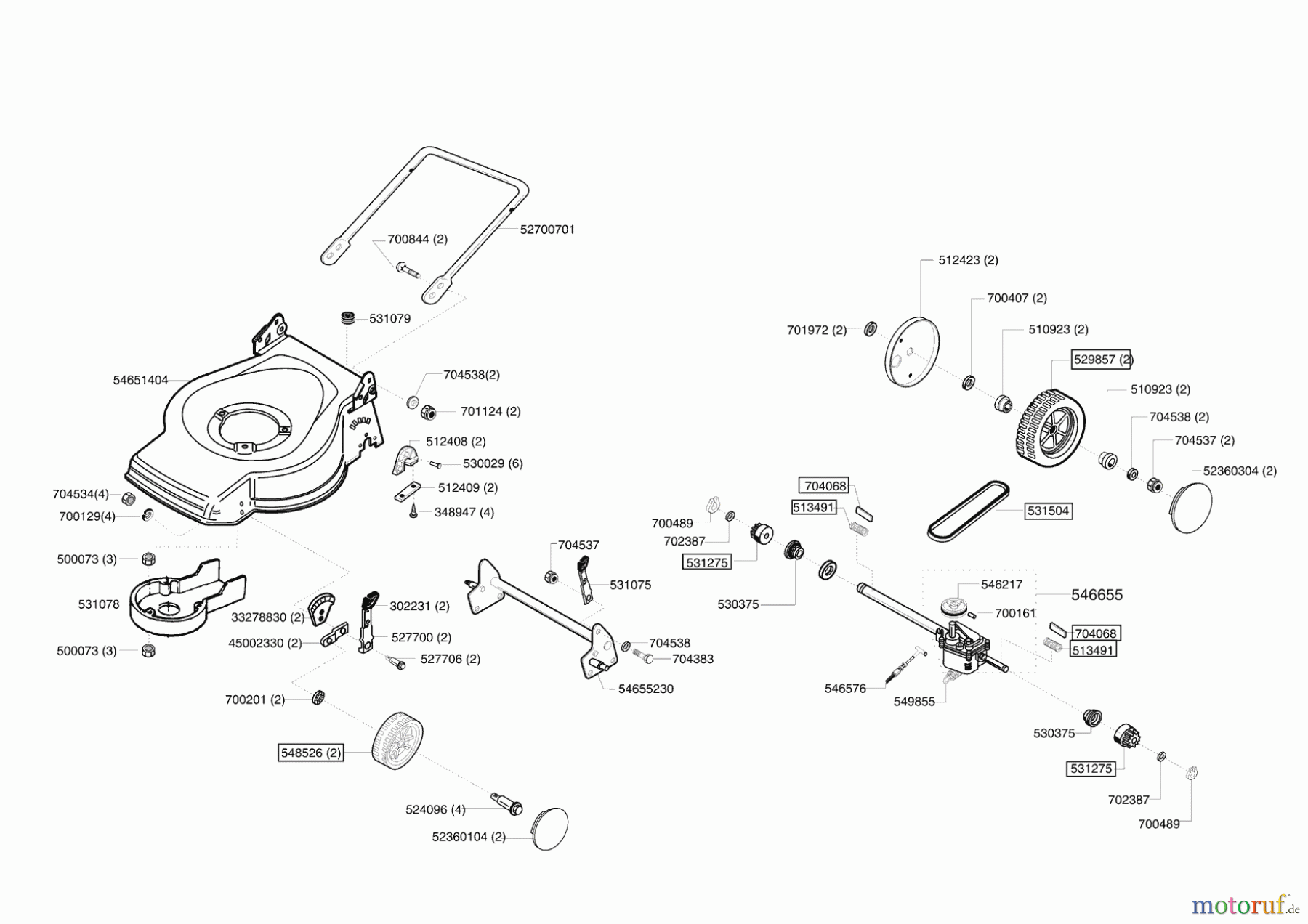 700844 (2)
52700701
531079
54651404
704538(2)
701124 (2)
512408 (2)
530029 (6)
512409 (2)
348947 (4)
704534(4)
700129(4)
500073 (3)
531078
500073 (3)
33278830 (2)
302231 (2)
45002330 (2)
527700 (2)
527706 (2)
700201 (2)
548526 (2)
524096 (4)
52360104 (2)
704537
531075
704538
704383
54655230
512423 (2)
700407 (2)
701972 (2)
510923 (2)
529857 (2)
510923 (2)
704538 (2)
704537 (2)
52360304 (2)
704068
513491
531504
700489
702387
531275
530375
546217
546655
700161
704068
513491
546576
549855
530375
531275
702387
700489
motoruf.de