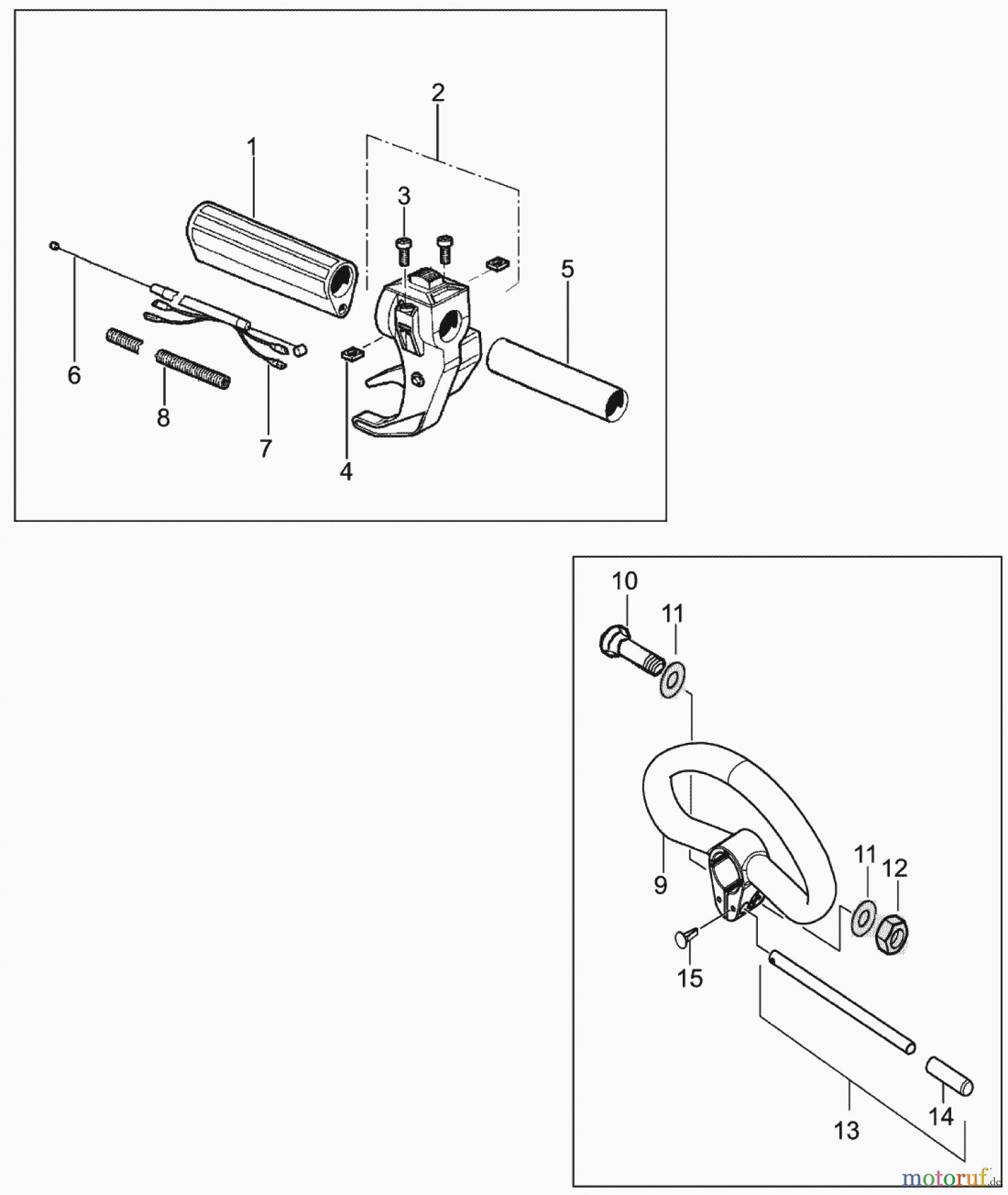 2
1
3
5
6
8
7
4
10
11
9
11
12
15
13
14
motoruf.de