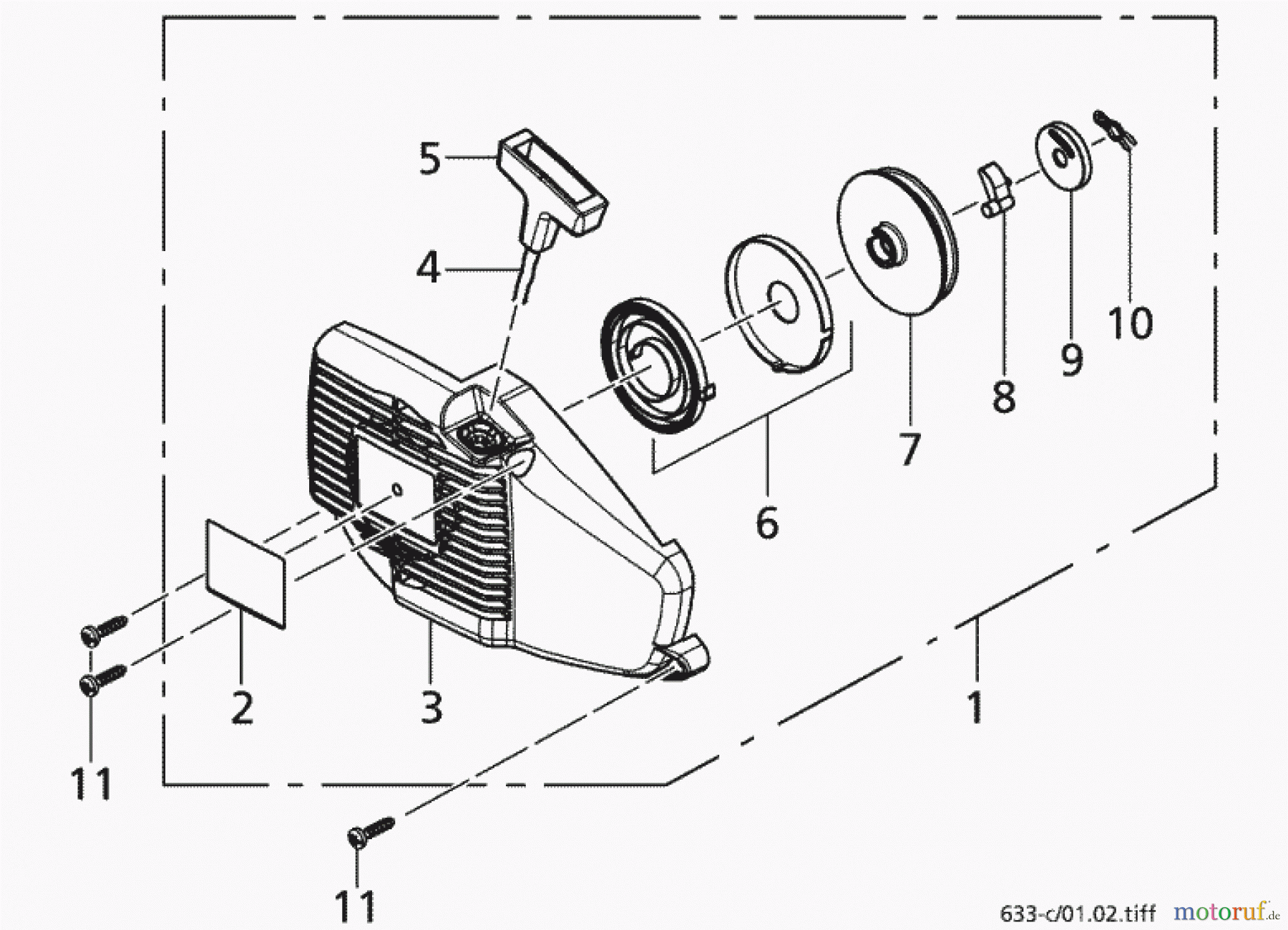 5
4
10
9
8
7
6
2
3
1
11
11
633-c/01.02.tiff
motoruf.de