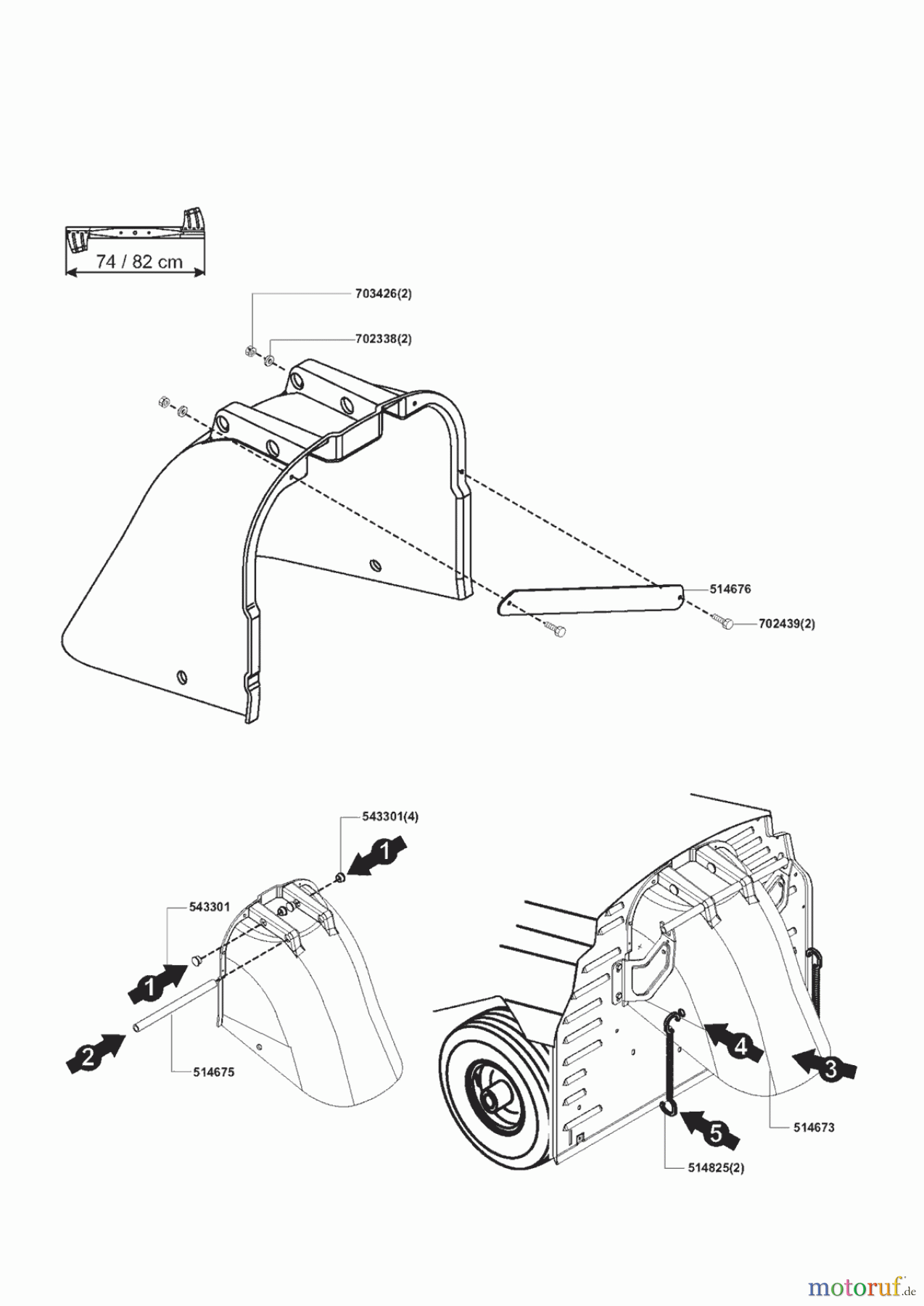 74 / 82 cm

703426(2)

702338(2)

514676

702439(2)

543301(4)

1

543301

1

2

514675

4

3

5

514673

514825(2)

motoruf.de