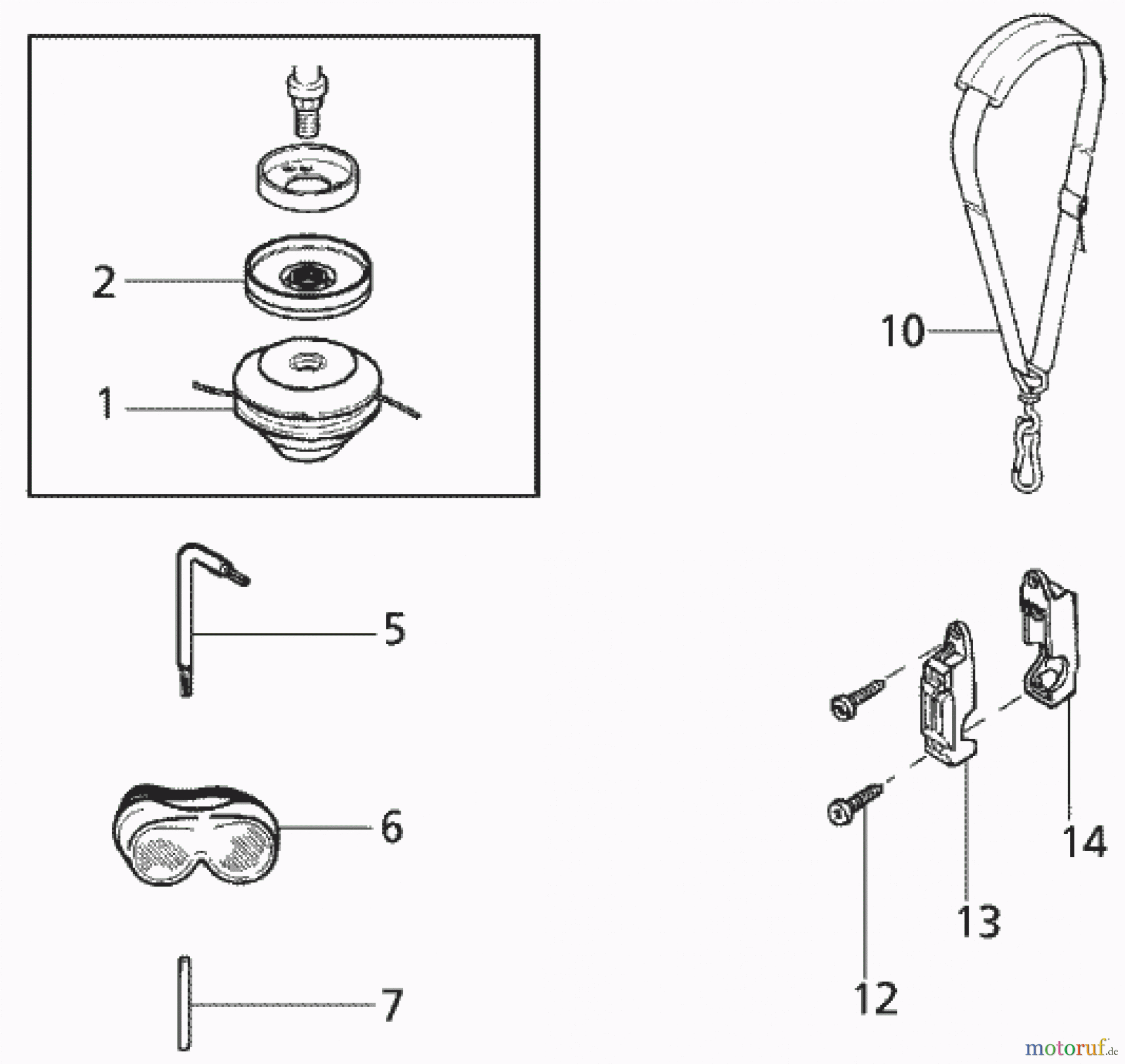 2
1
10
5
6
7
14
13
12
motoruf.de