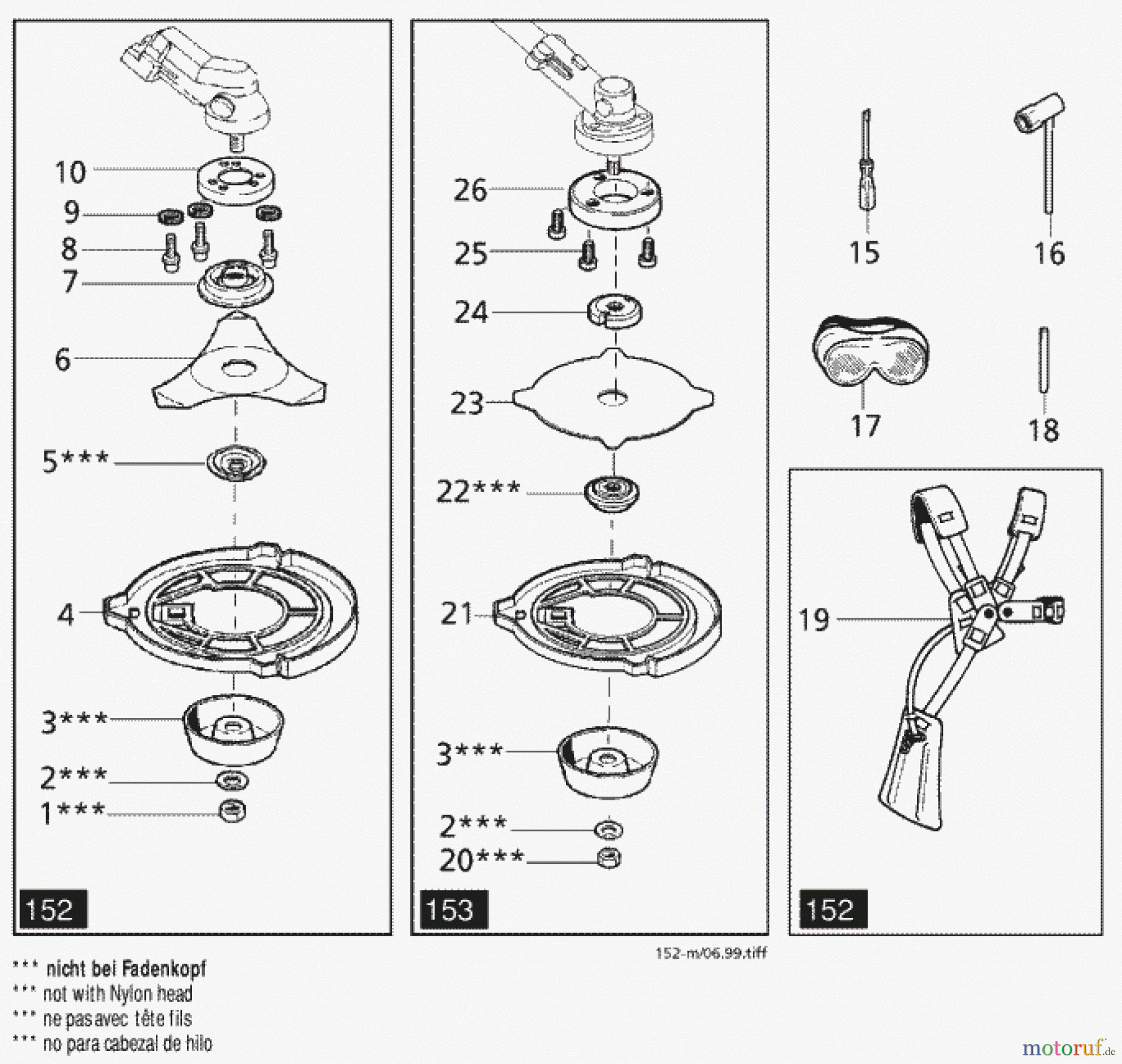 10
9
8
7
6
5***
4
3***
2***
1***
152

26
25
24
23
22***
21
3***
2***
20***
153

15
16
17
18

19
152

152-m/06.99.tiff

*** nicht bei Fadenkopf
*** not with Nylon head
*** ne pas avec tête fils
*** no para cabezal de hilo

motoruf.de