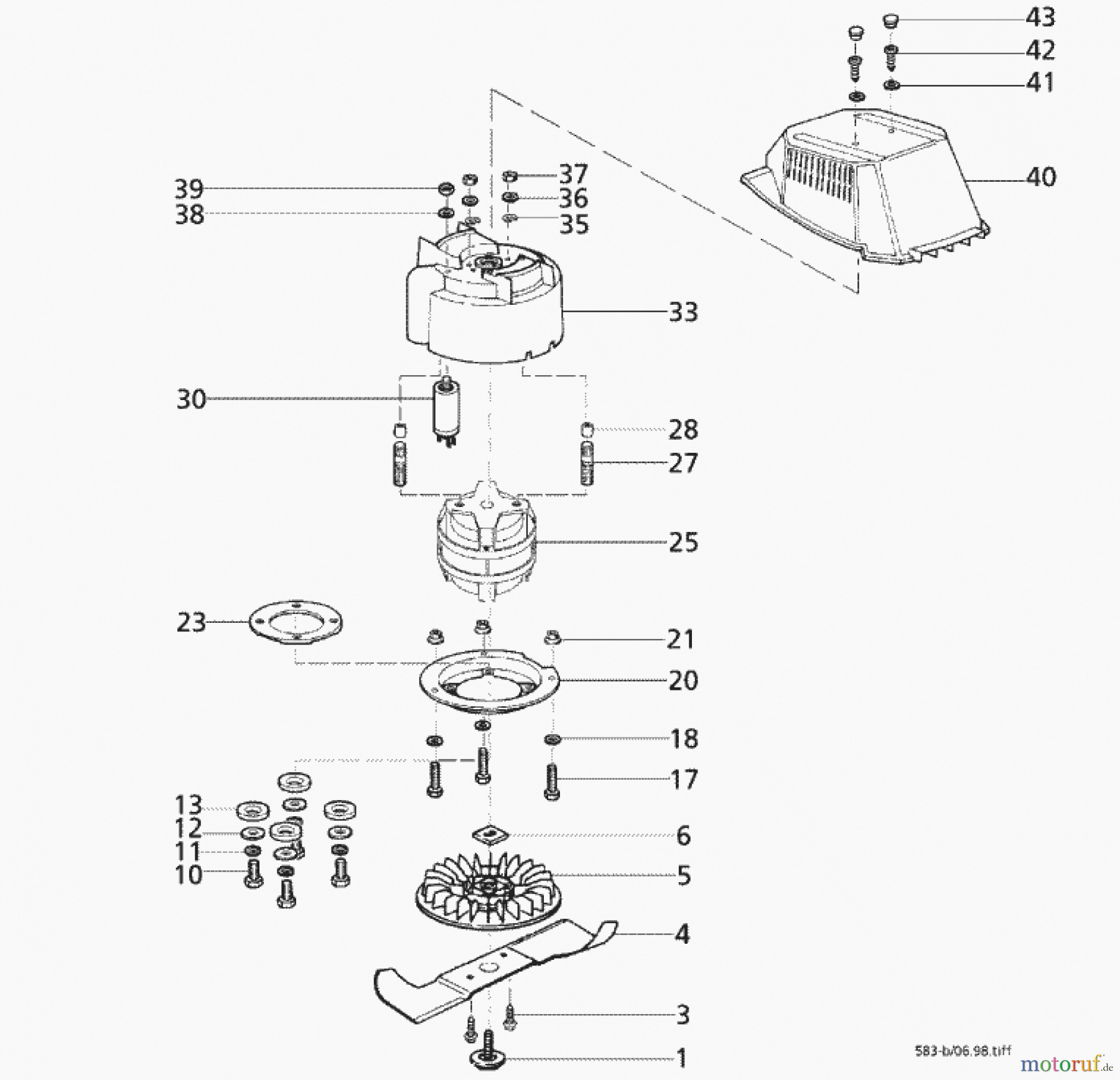 43
42
41
40
39
38
37
36
35
33
30
28
27
25
23
21
20
18
17
13
12
11
10
6
5
4
3
1
583-b/06.98.tiff
motoruf.de