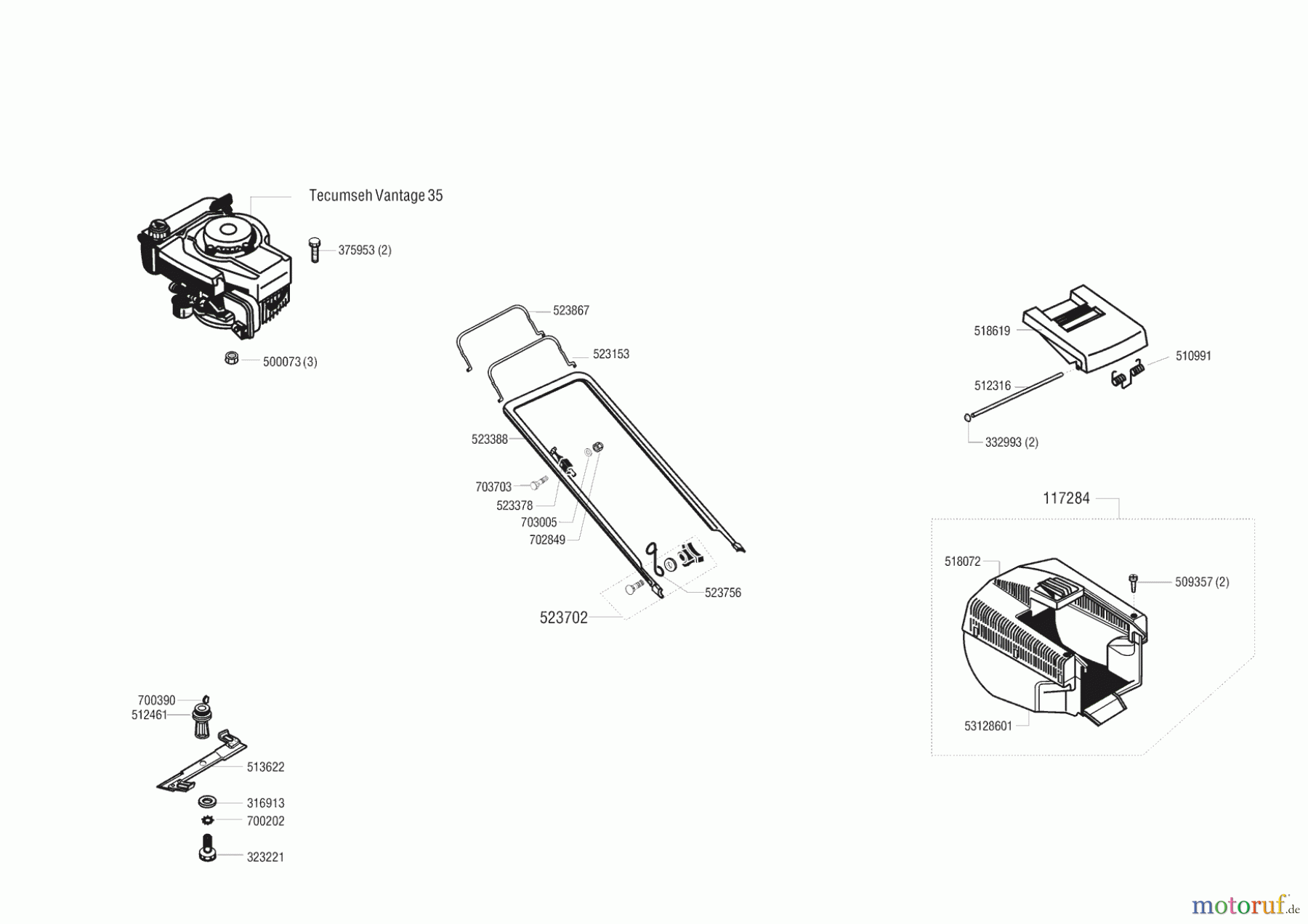 Tecumseh Vantage 35

375953 (2)

500073 (3)

523867

523153

523388

703703

523378

703005

702849

523756

523702

518619

510991

512316

332993 (2)

117284

518072

509357 (2)

53128601

700390

512461

513622

316913

700202

323221

motoruf.de