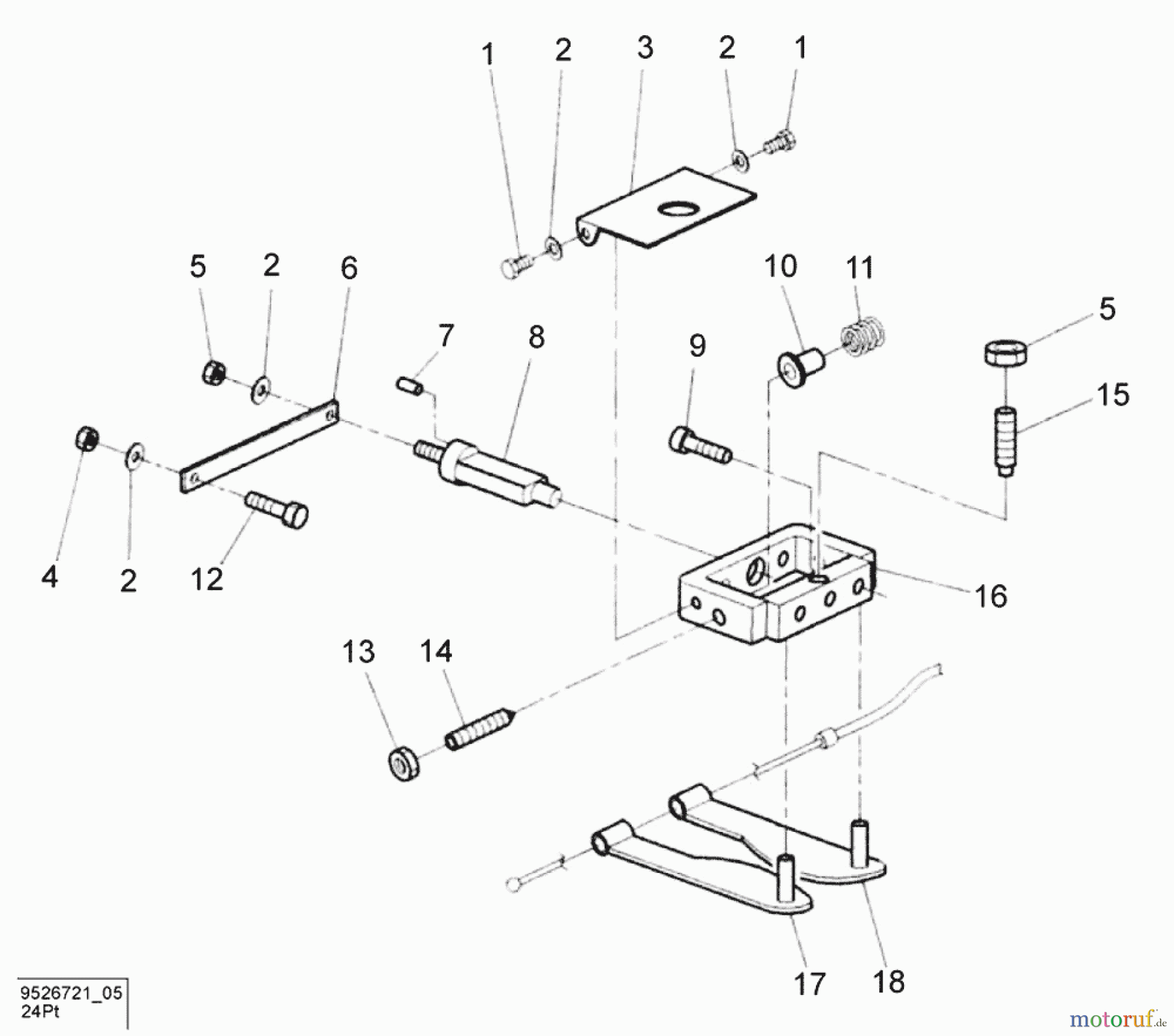 1
2
3
2
1
5
2
6
10
11
5
7
8
9
15
4
2
12
16
13
14
17
18
9526721_05
24Pt
motoruf.de