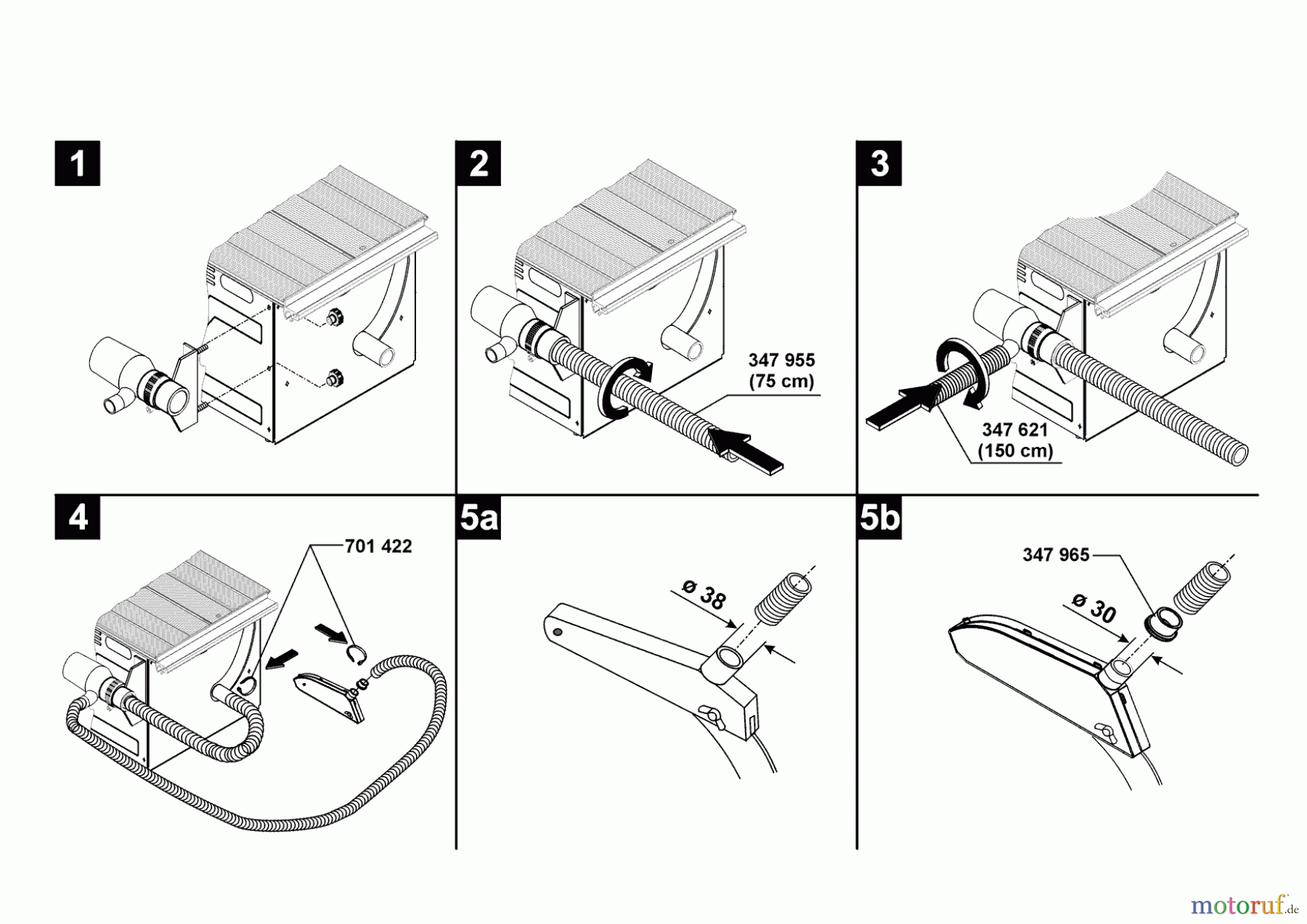 1

2

347 955
(75 cm)

3

347 621
(150 cm)

4

701 422

5a

ø 38

5b

347 965

ø 30

motoruf.de