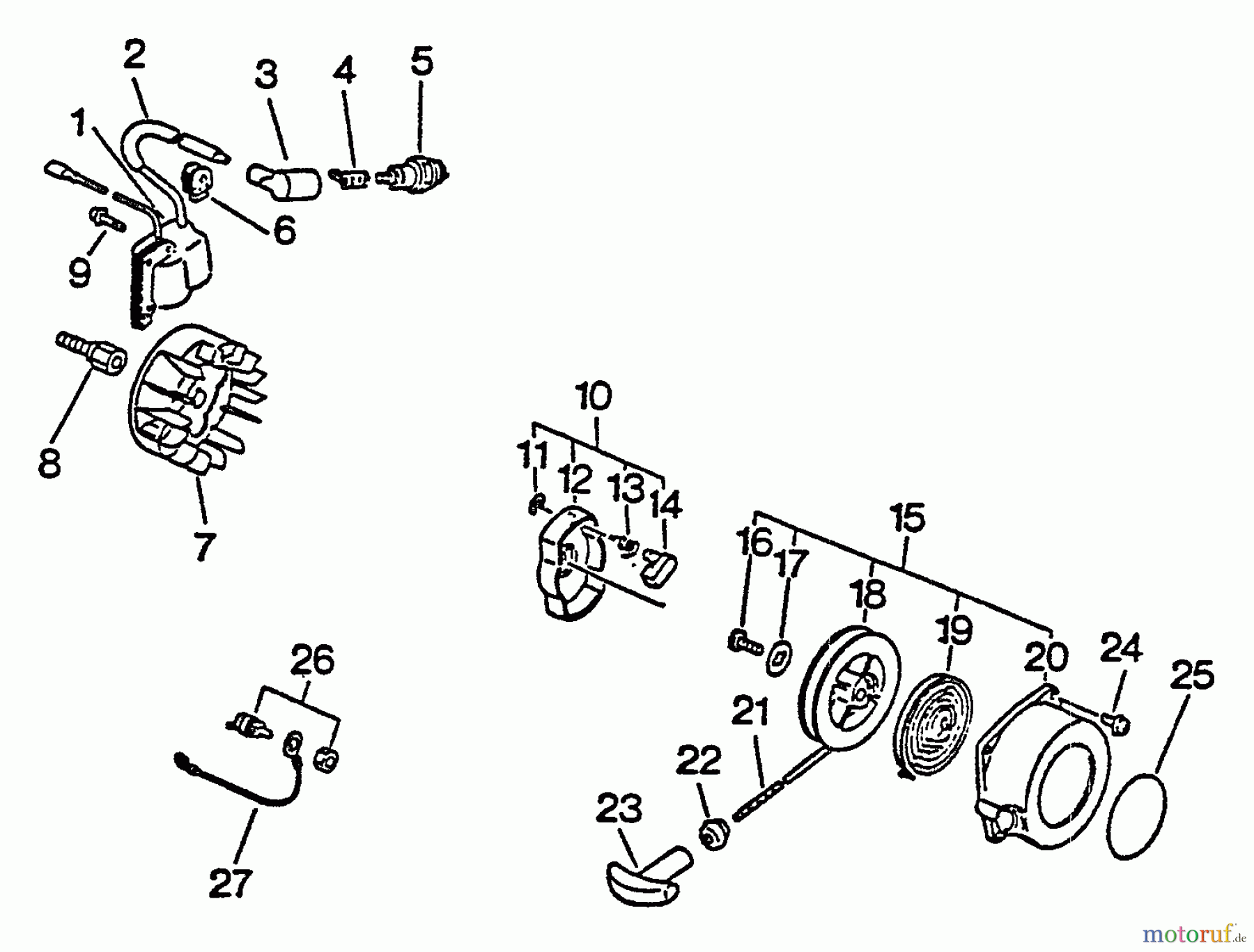 2
3
4
5
1
6
9
8
7
10
11
12
13
14
15
16
17
18
19
20
24
25
26
21
22
23
27
motoruf.de