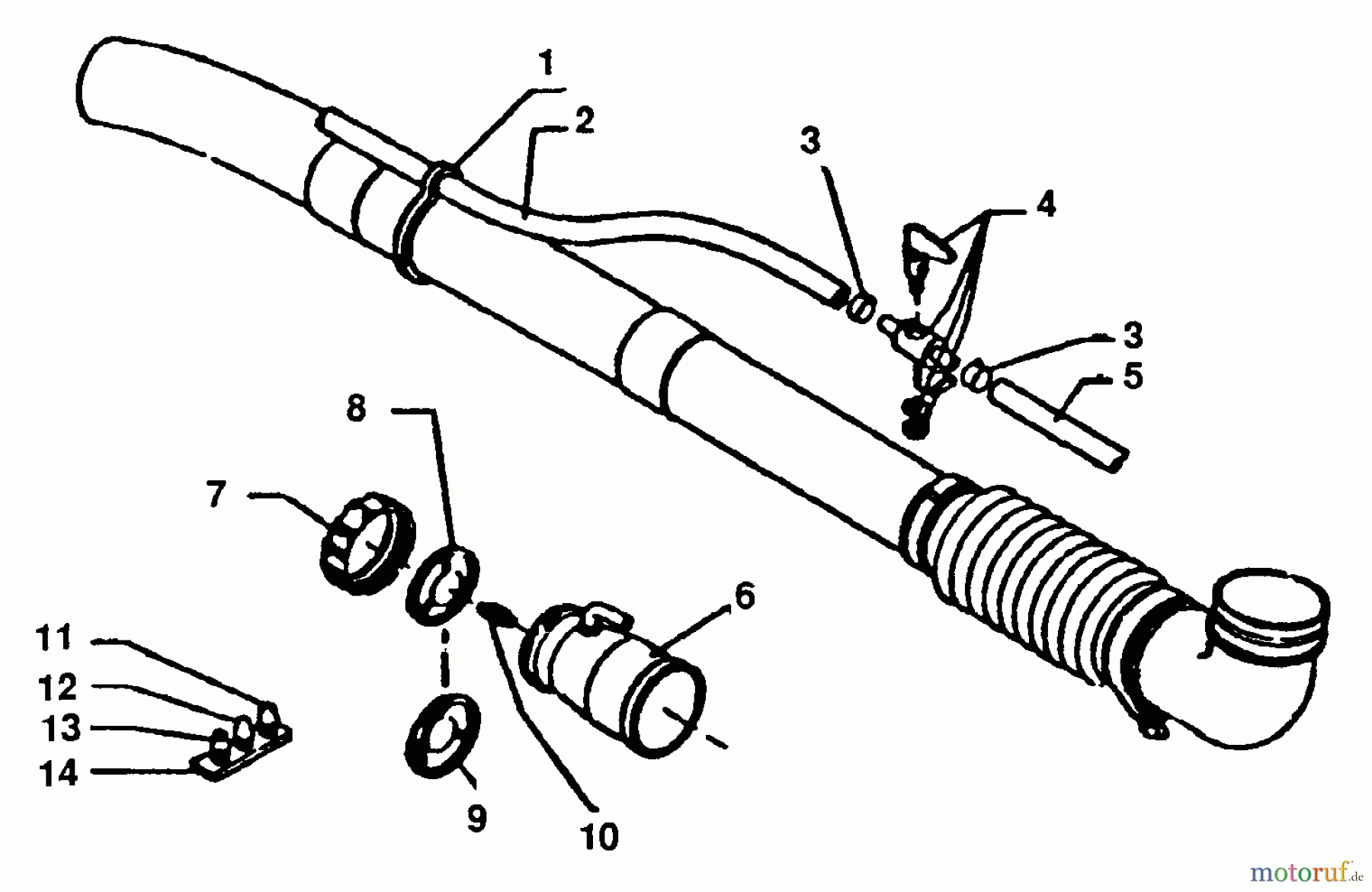 1
2
3
4
3
5
8
7
6
11
12
13
14
9
10
motoruf.de