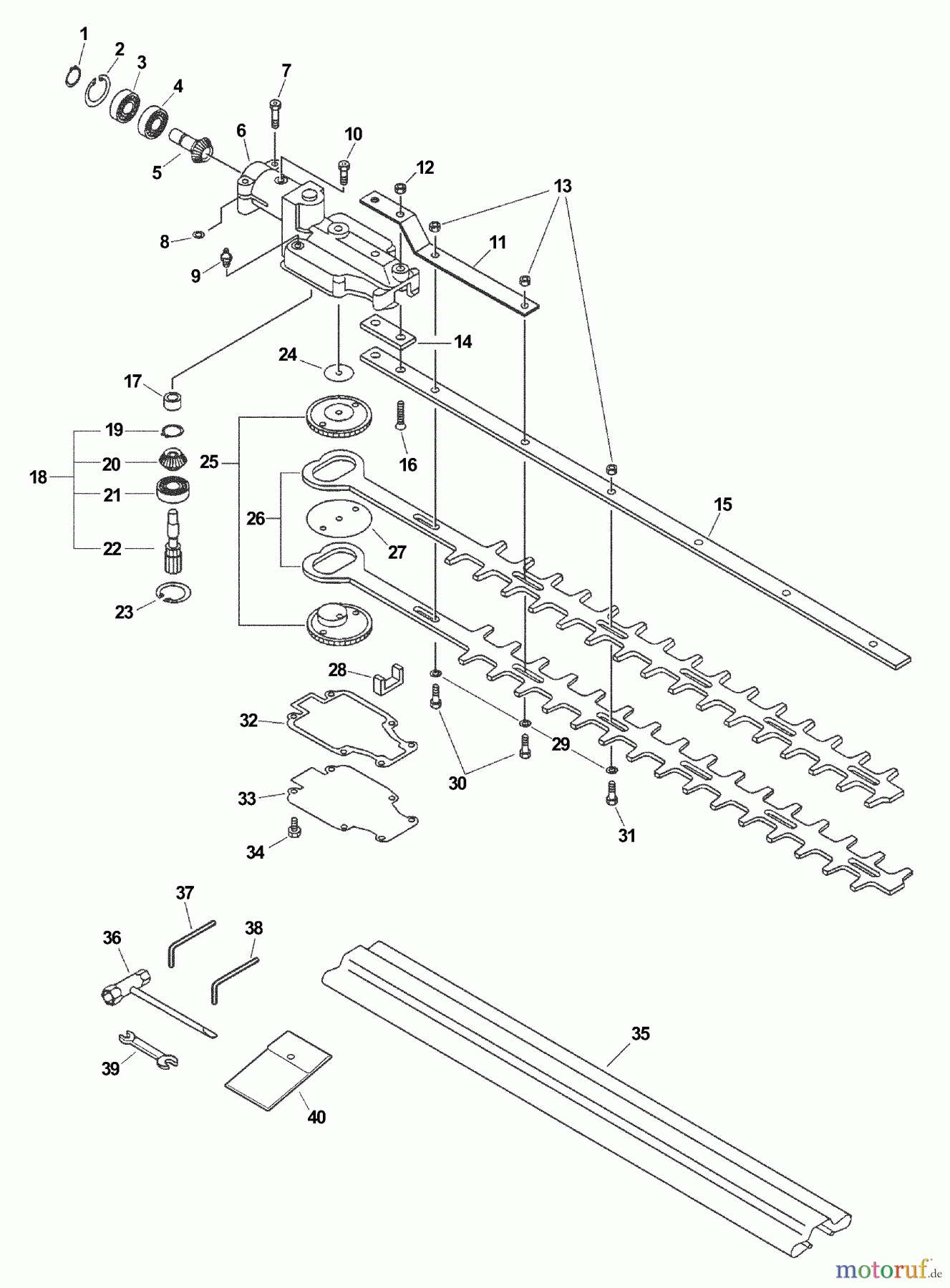 1
2
3
4
5
6
7
8
9
10
11
12
13
14
15
16
17
18
19
20
21
22
23
24
25
26
27
28
29
30
31
32
33
34
35
36
37
38
39
40

motoruf.de