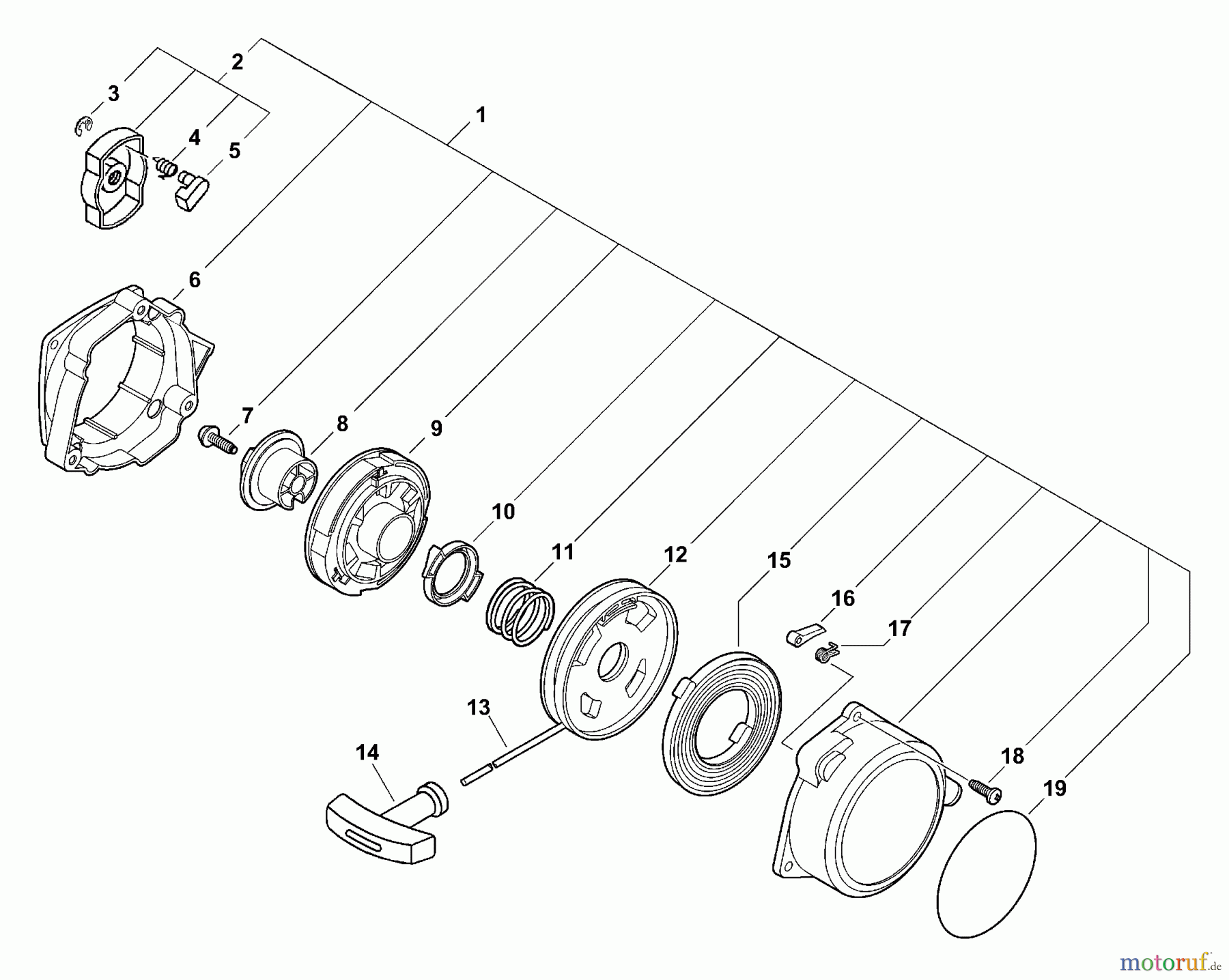 2
3
1
4
5
6
7
8
9
10
11
12
15
16
17
13
14
18
19
motoruf.de