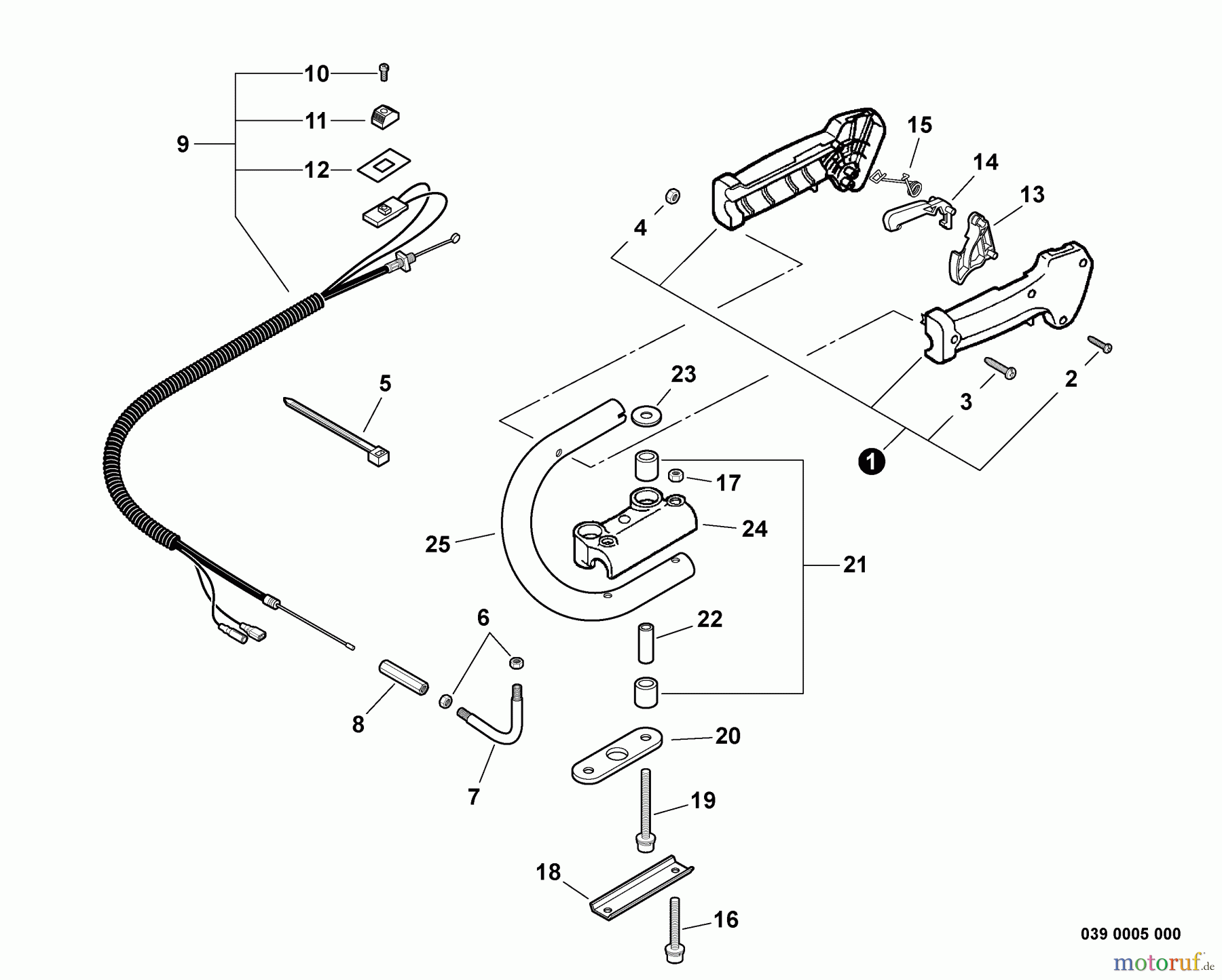 10
11
9
12
15
14
13
4
5
23
2
3
1
17
24
25
21
6
22
8
7
20
19
18
16
039 0005 000
motoruf.de