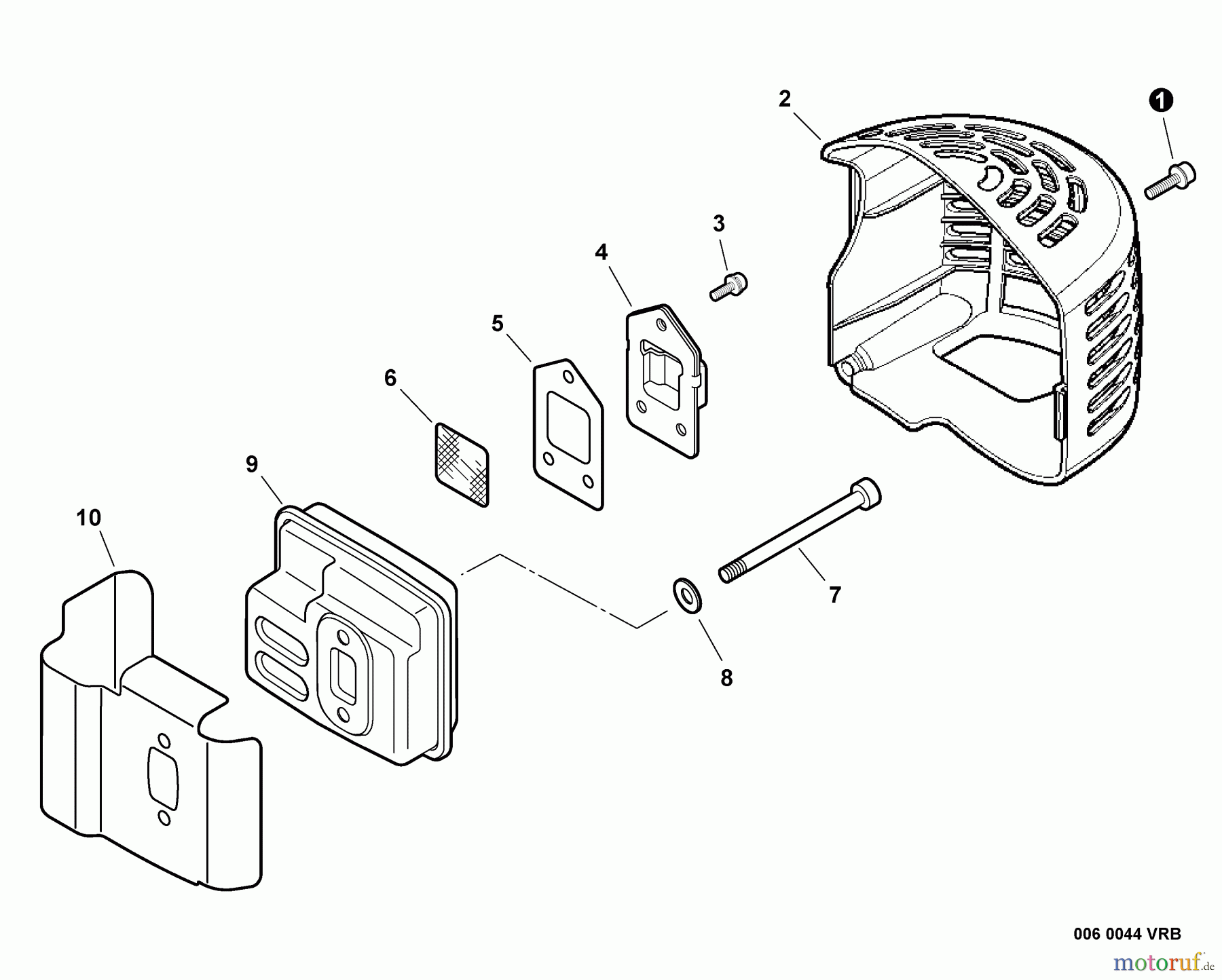 2
1
3
4
5
6
9
10
7
8
006 0044 VRB
motoruf.de