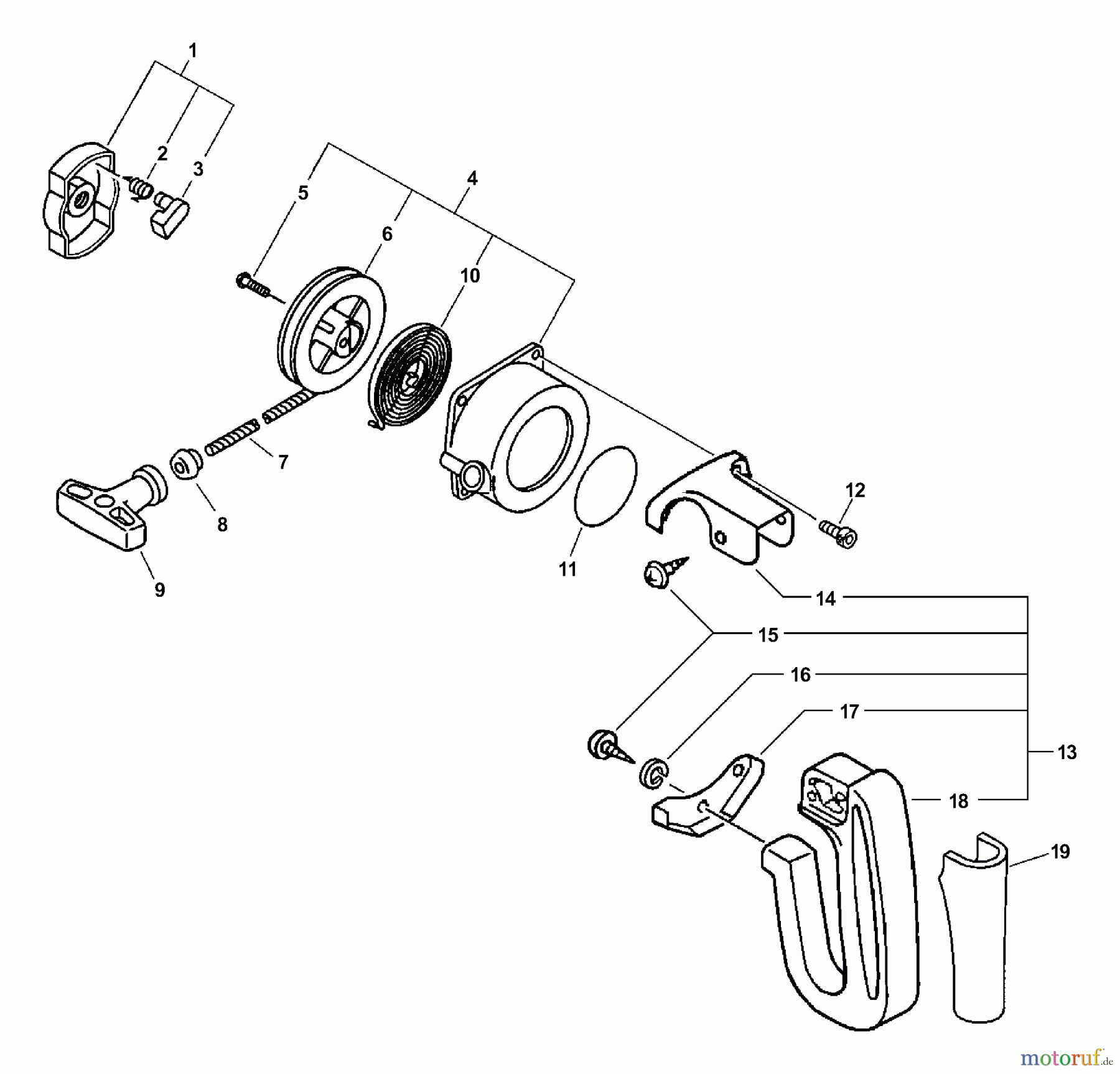 1
2
3
5
4
6
10
7
8
9
11
12
14
15
16
17
13
18
19
motoruf.de