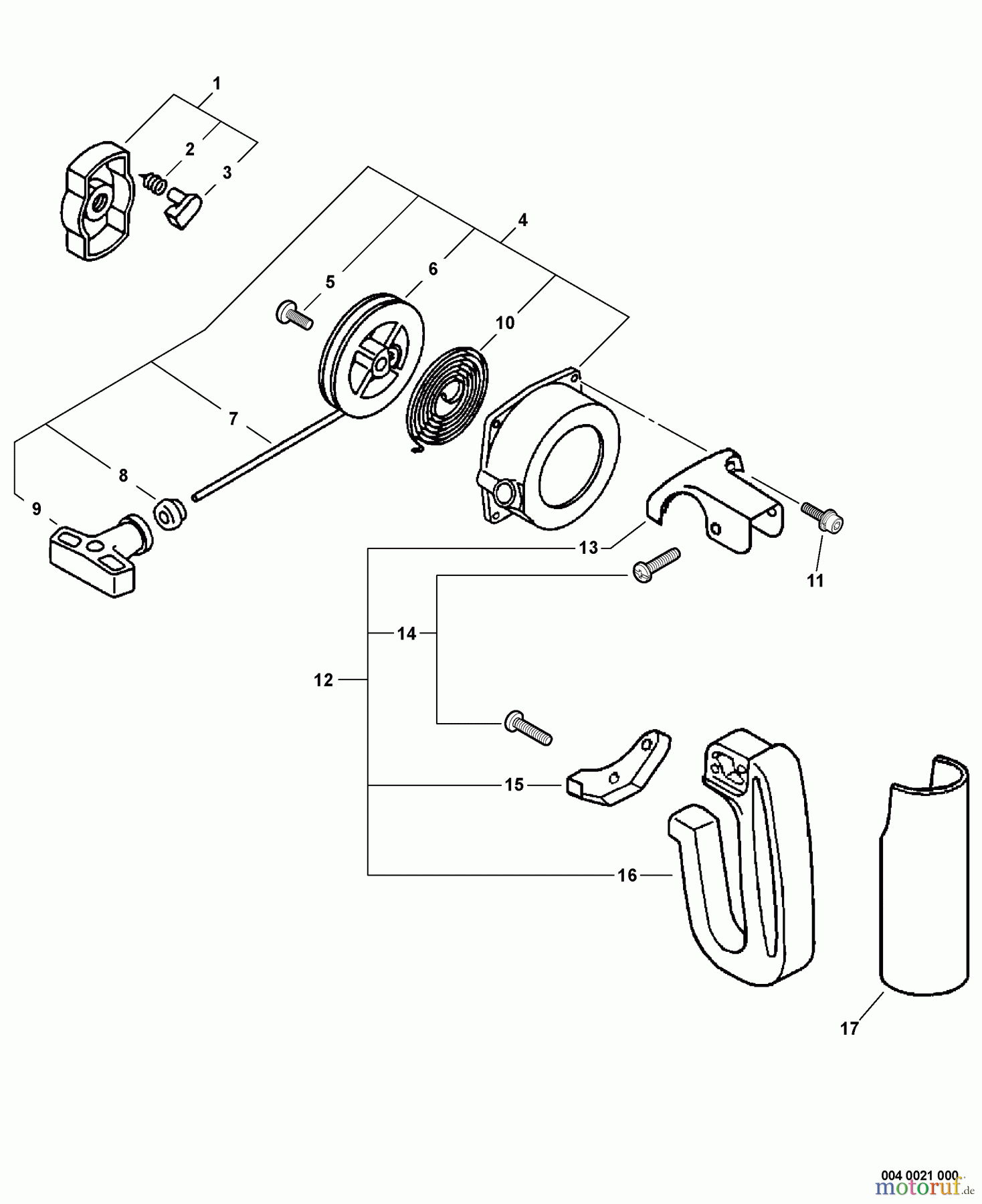 1
2
3
4
5
6
10
7
8
9
13
11
14
12
15
16
17
004 0021 000
motoruf.de