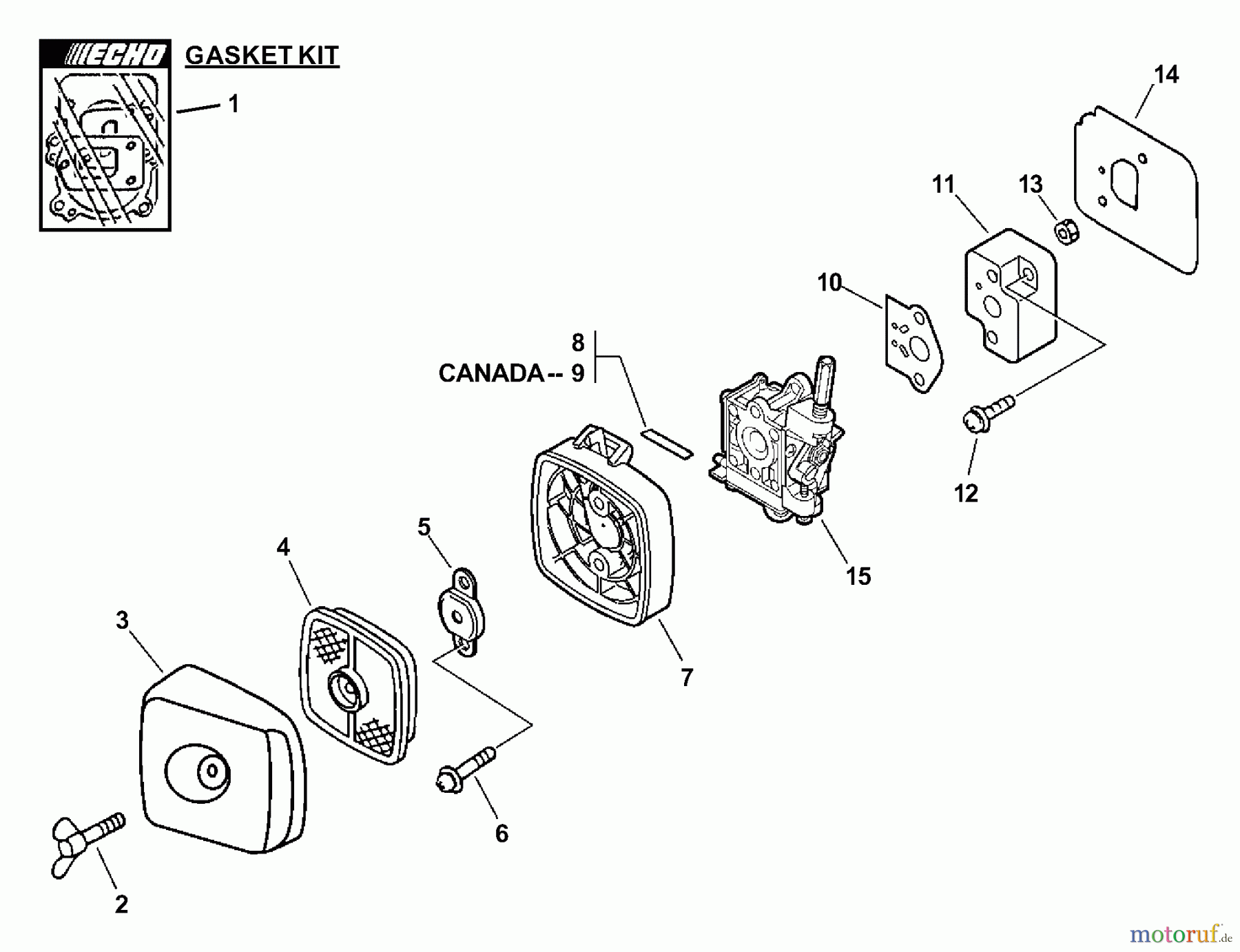 ECHO GASKET KIT

1

14

11

13

10

8

CANADA -- 9

12

15

5

4

7

3

6

2

motoruf.de