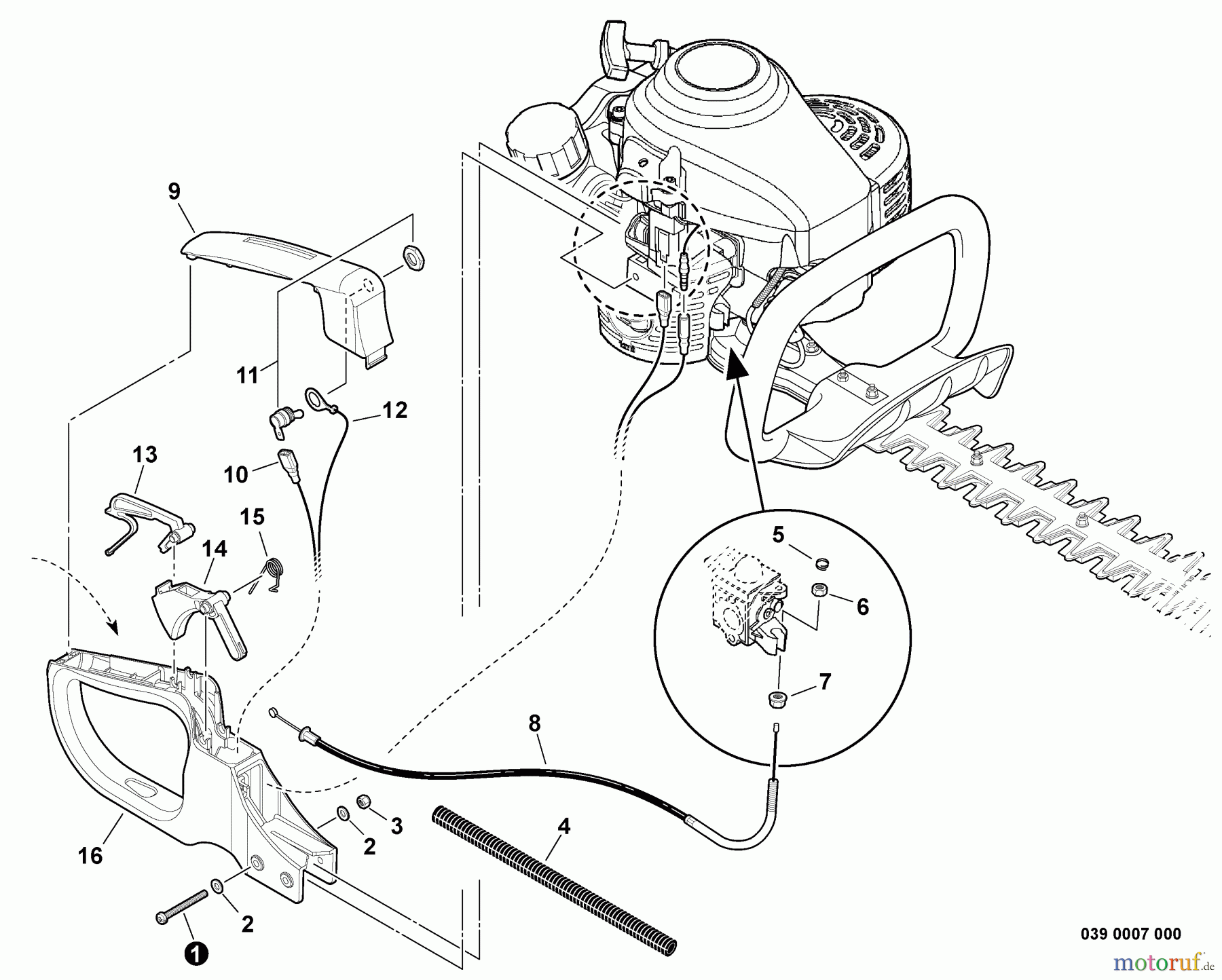 9

11

12

13

10

15

14

5

6

7

8

16

3

2

4

2

1

039 0007 000

motoruf.de