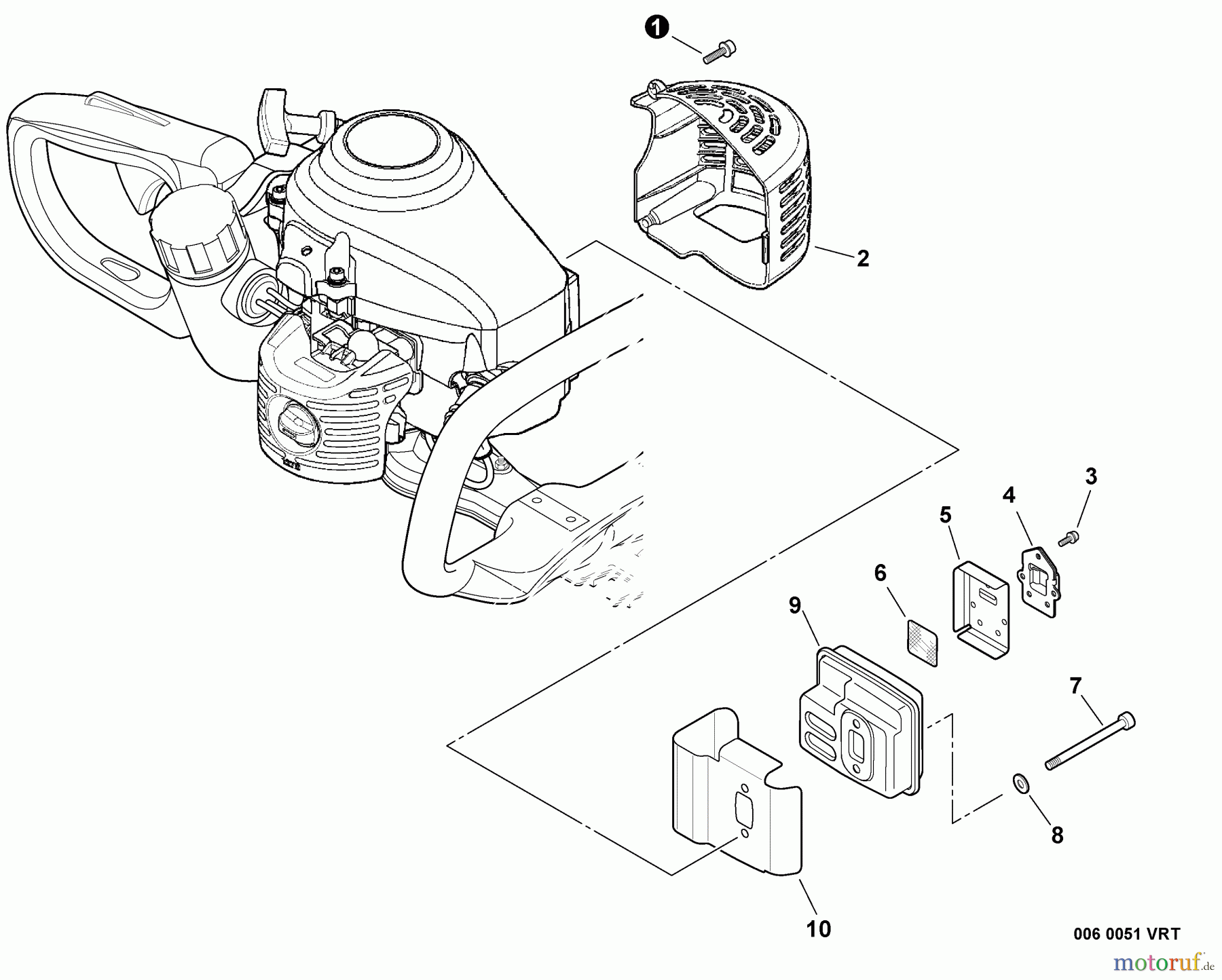 1

2

3

4

5

6

9

7

8

10

006 0051 VRT

motoruf.de