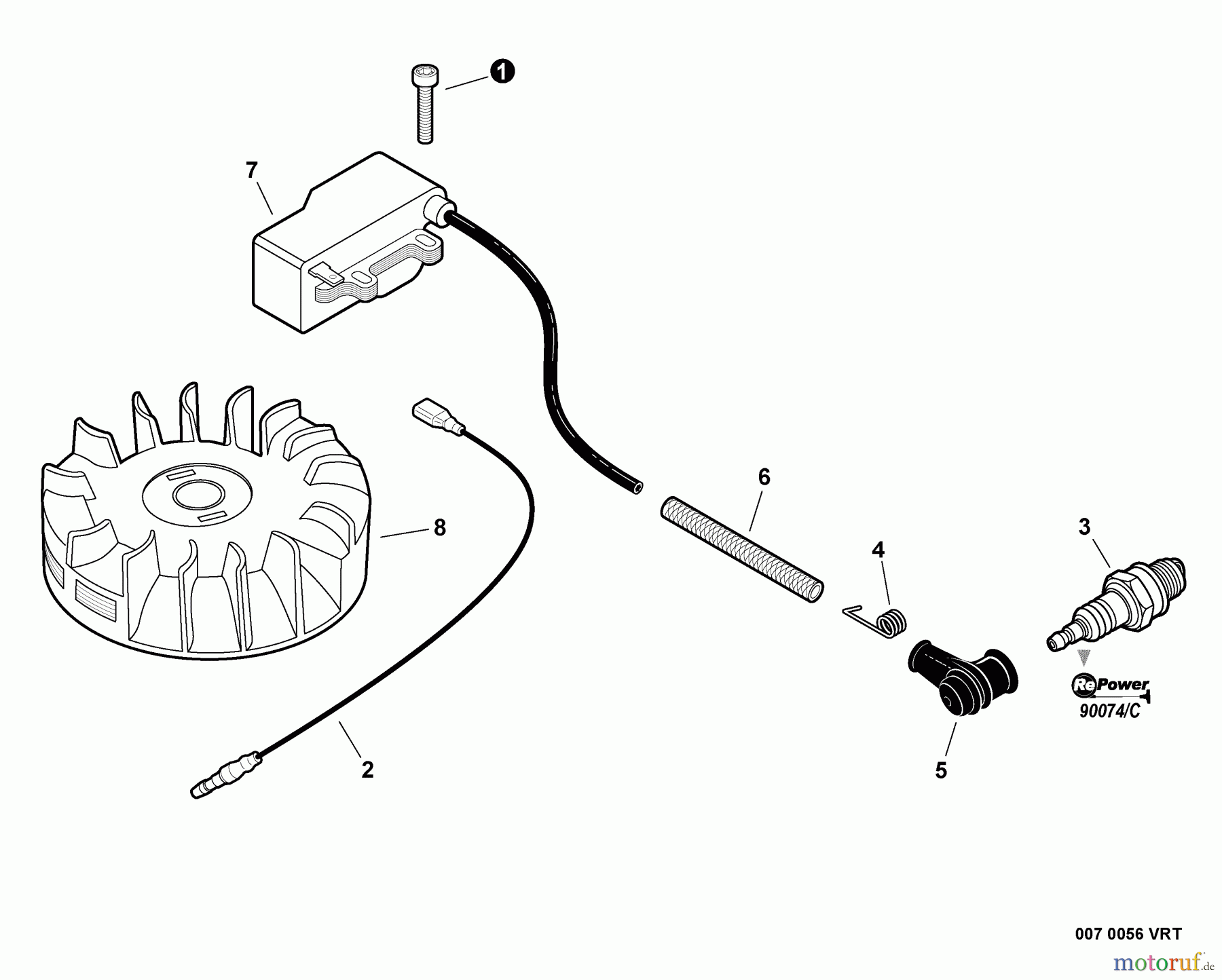 1

7

6

8

4

3

RePower

90074/C

2

5

007 0056 VRT

motoruf.de