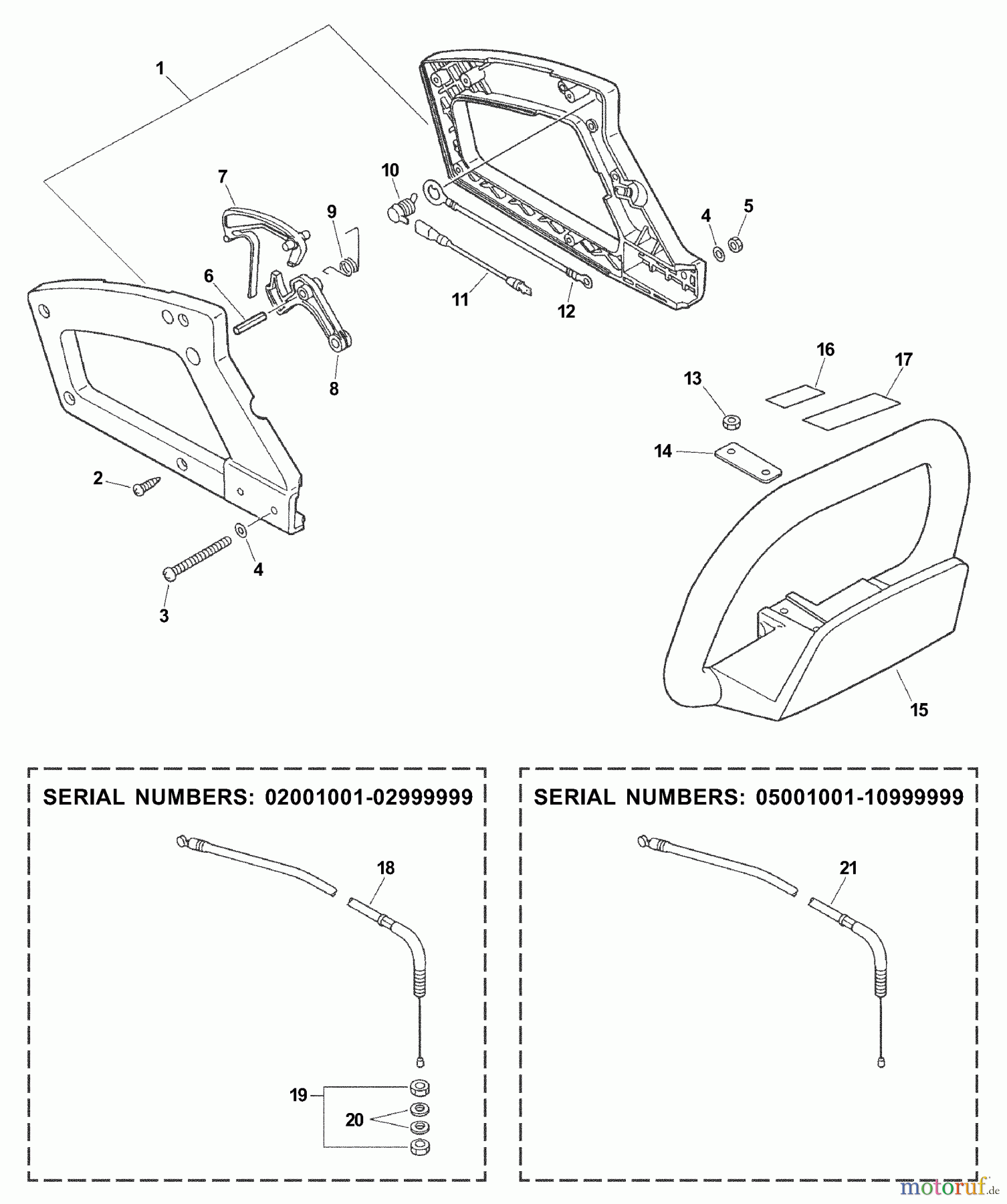 1
7
10
9
4
5
6
11
12
8
16
17
13
14
2
4
3
15

SERIAL NUMBERS: 02001001-02999999

18
19
20

SERIAL NUMBERS: 05001001-10999999

21

motoruf.de