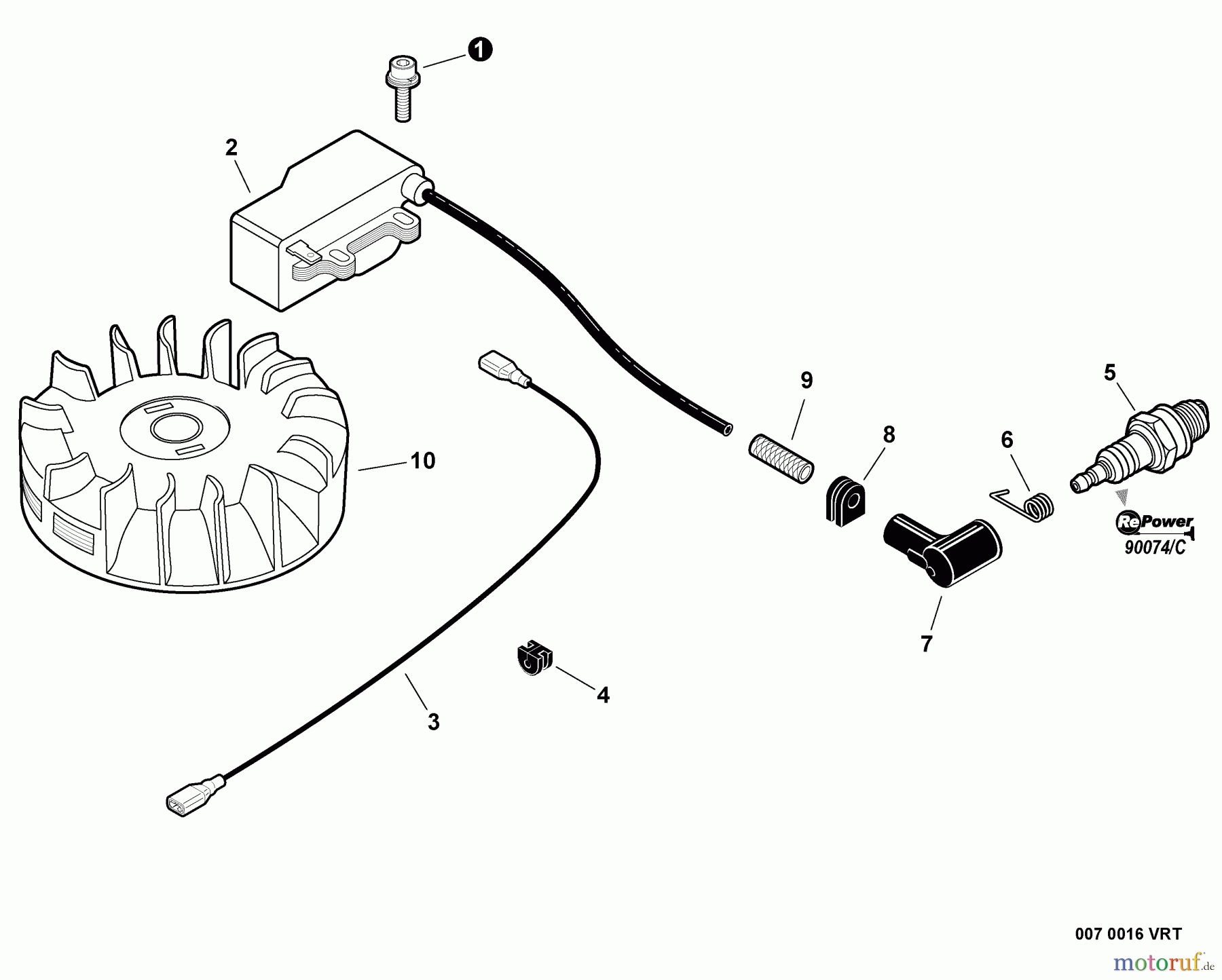 1

2

9

5

8

6

10

RePower
90074/C

7

4

3

007 0016 VRT

motoruf.de