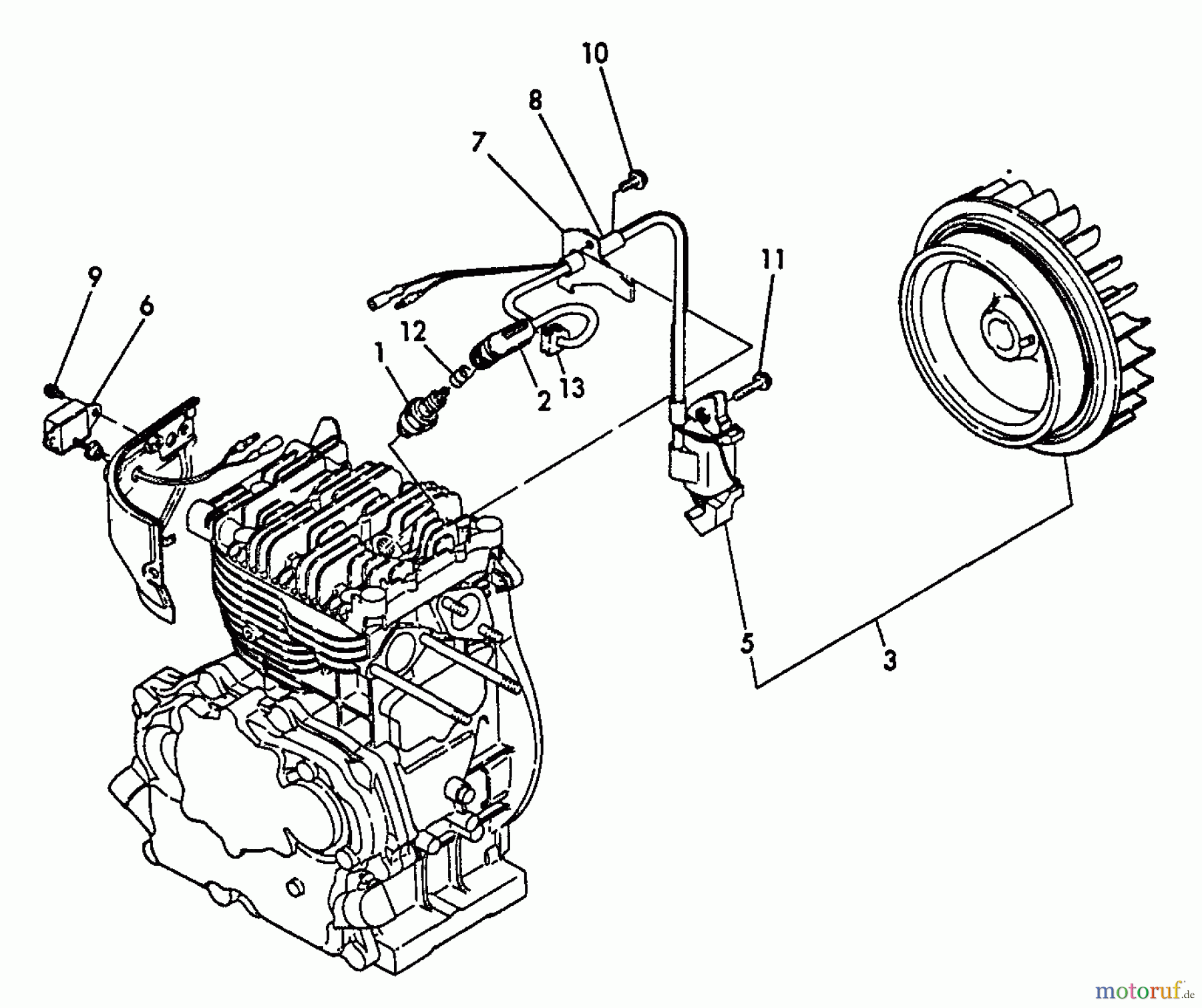 10
8
7
11
9
6
12
1
2
13
5
3
motoruf.de