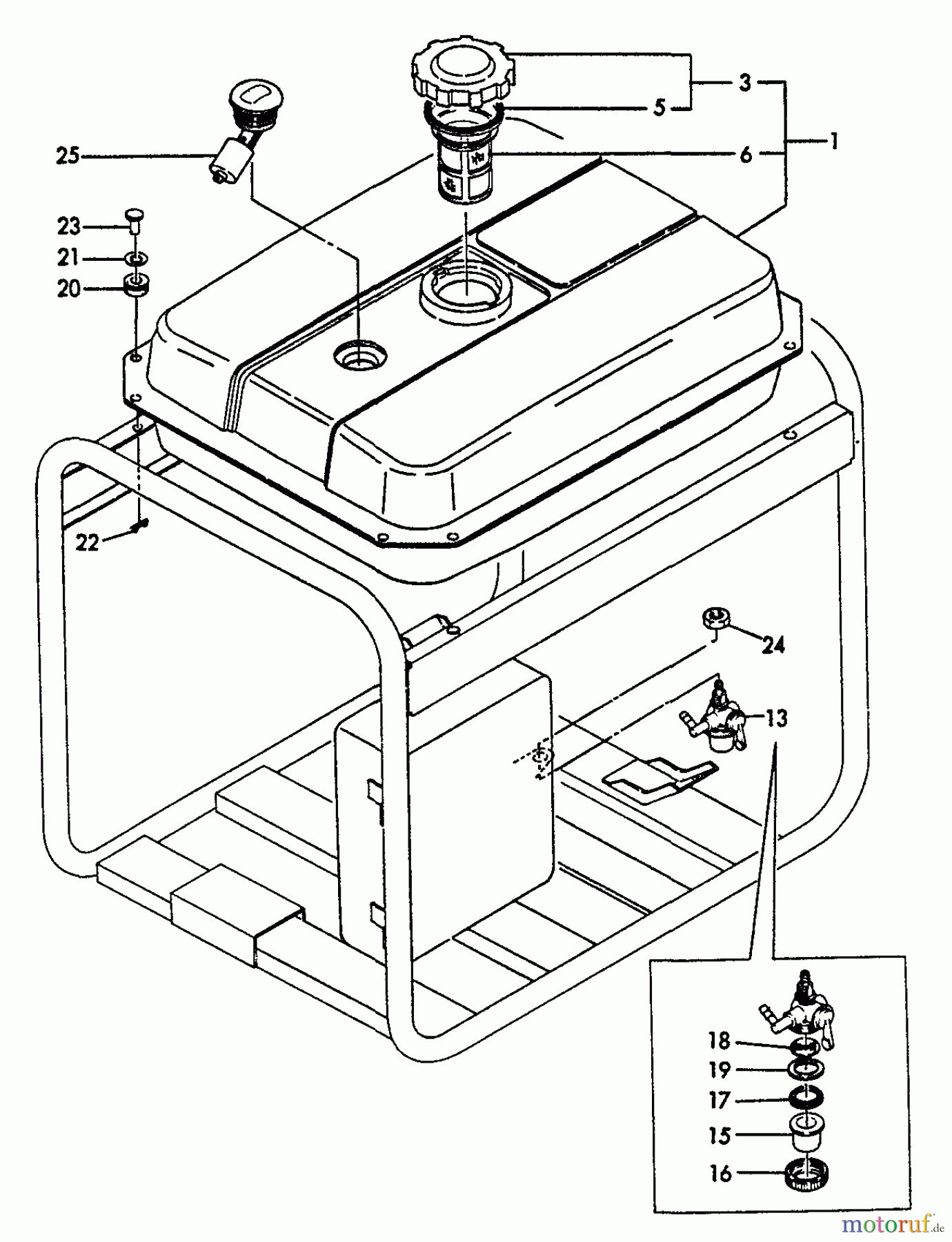 3
5
1
25
6
23
21
20
22
24
13
18
19
17
15
16
motoruf.de