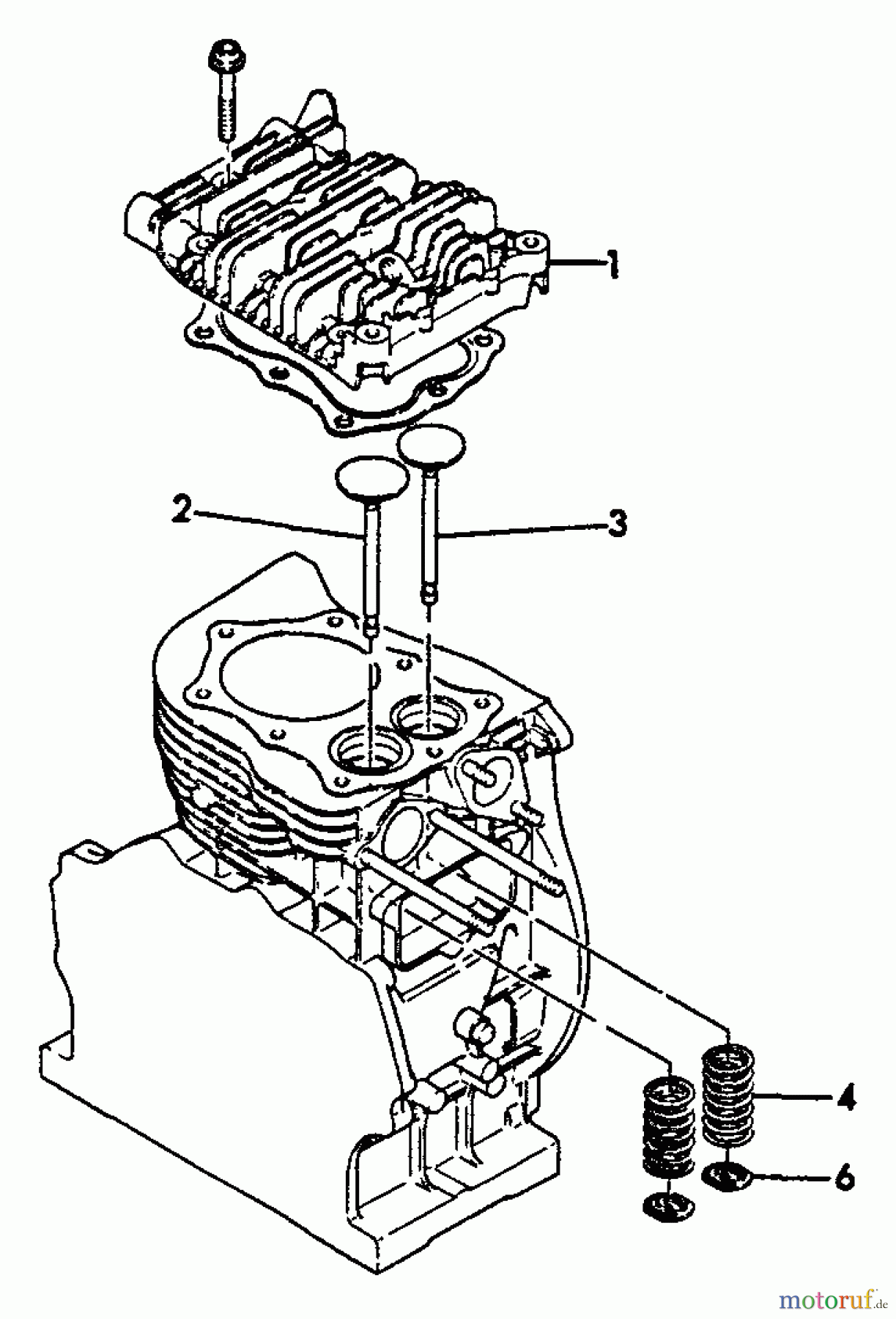 1
2
3
4
6
motoruf.de