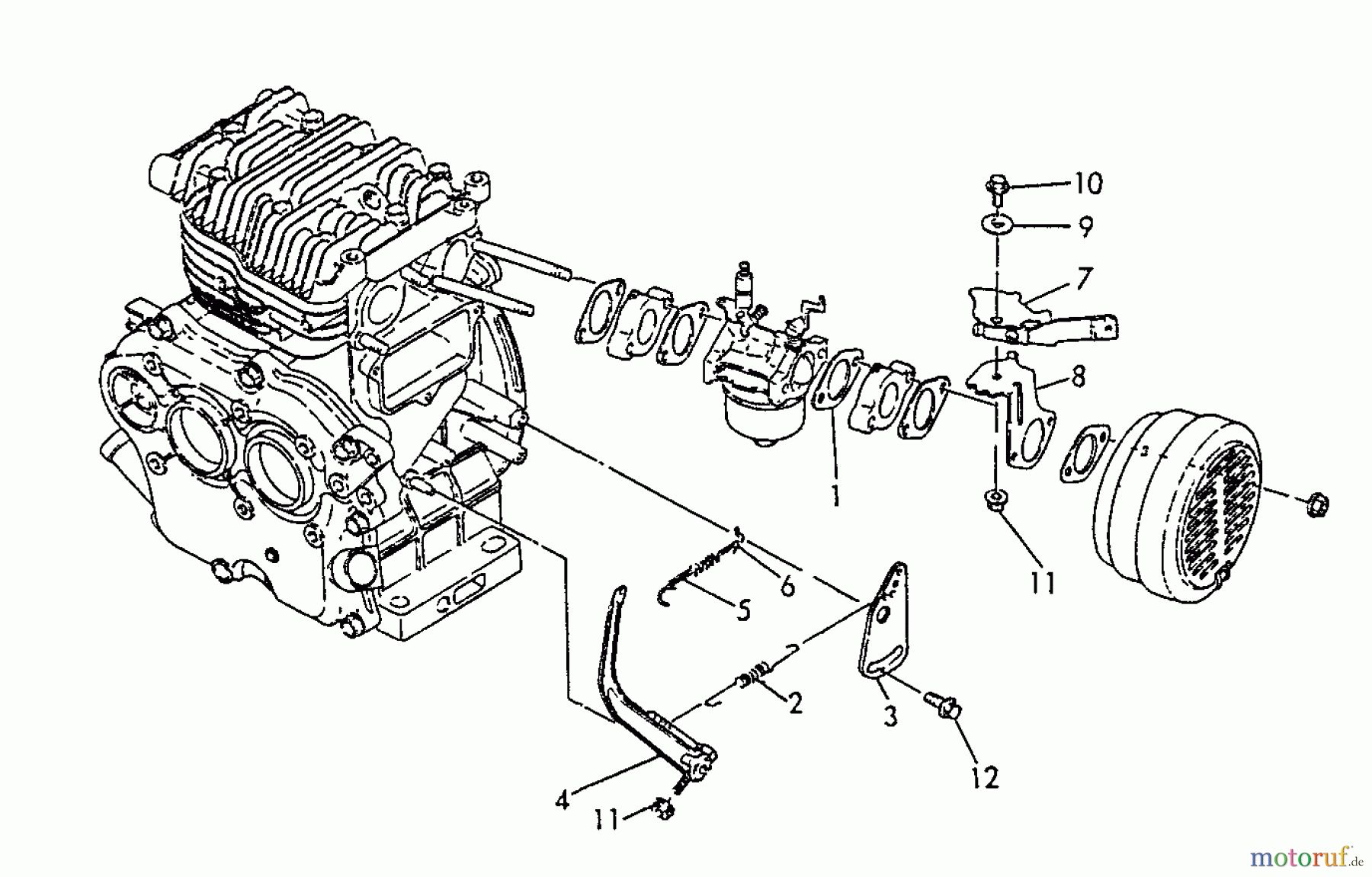 10
9
7
8
1
11
6
5
2
3
12
4
11
motoruf.de